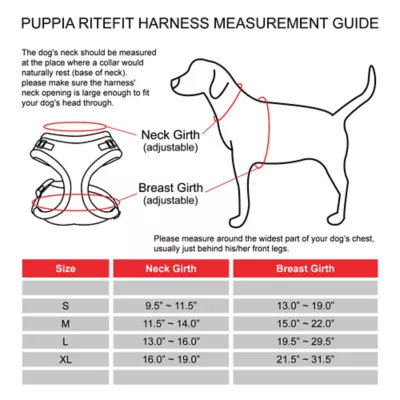 PUPPIA RITEFIT HARNESS MEASUREMENT GUIDE

The dog's neck should be measured at the place where a collar would naturally rest (base of neck). please make sure the harness' neck opening is large enough to fit your dog's head through.

Neck Girth
(adjustable)

Breast Girth
(adjustable)

Please measure around the widest part of your dog's chest, usually just behind his/her front legs.

| Size | Neck Girth | Breast Girth |
|---|---|---|
| | | |
| S | 9.5" ~ 11.5" | 13.0" ~ 19.0" |
| M | 11.5" ~ 14.0" | 15.0" ~ 22.0" |
| L | 13.0" ~ 16.0" | 19.5" ~ 29.5" |
| XL | 16.0" ~ 19.0" | 21.5" ~ 31.5" |
| | | |