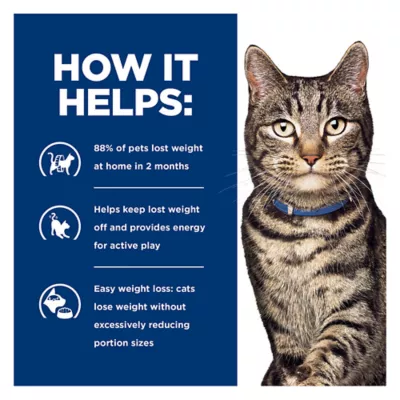 HOW IT HELPS:

88% of pets lost weight at home in 2 months

Helps keep lost weight off and provides energy for active play

Easy weight loss: cats lose weight without excessively reducing portion sizes