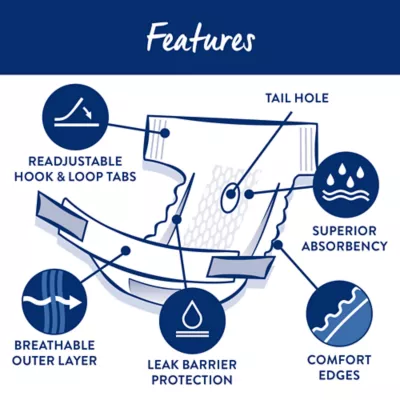 Features

TAIL HOLE

READJUSTABLE HOOK & LOOP TABS

SUPERIOR ABSORBENCY

BREATHABLE OUTER LAYER

LEAK BARRIER PROTECTION

COMFORT EDGES