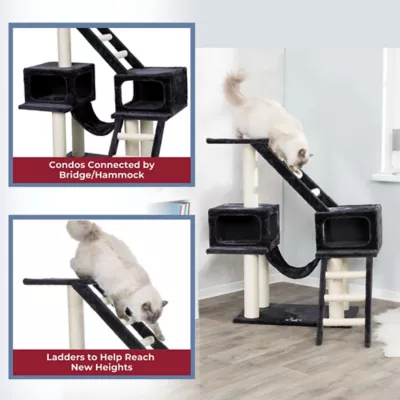 Condos Connected by Bridge/Hammock

Ladders to Help Reach New Heights