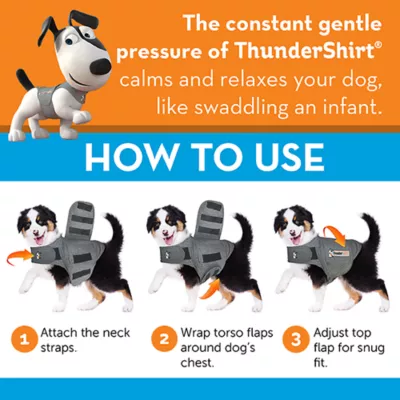 The constant gentle pressure of ThunderShirt® calms and relaxes your dog, like swaddling an infant.

HOW TO USE

1 Attach the neck straps.

2 Wrap torso flaps around dog's chest.

3 Adjust top flap for snug fit.