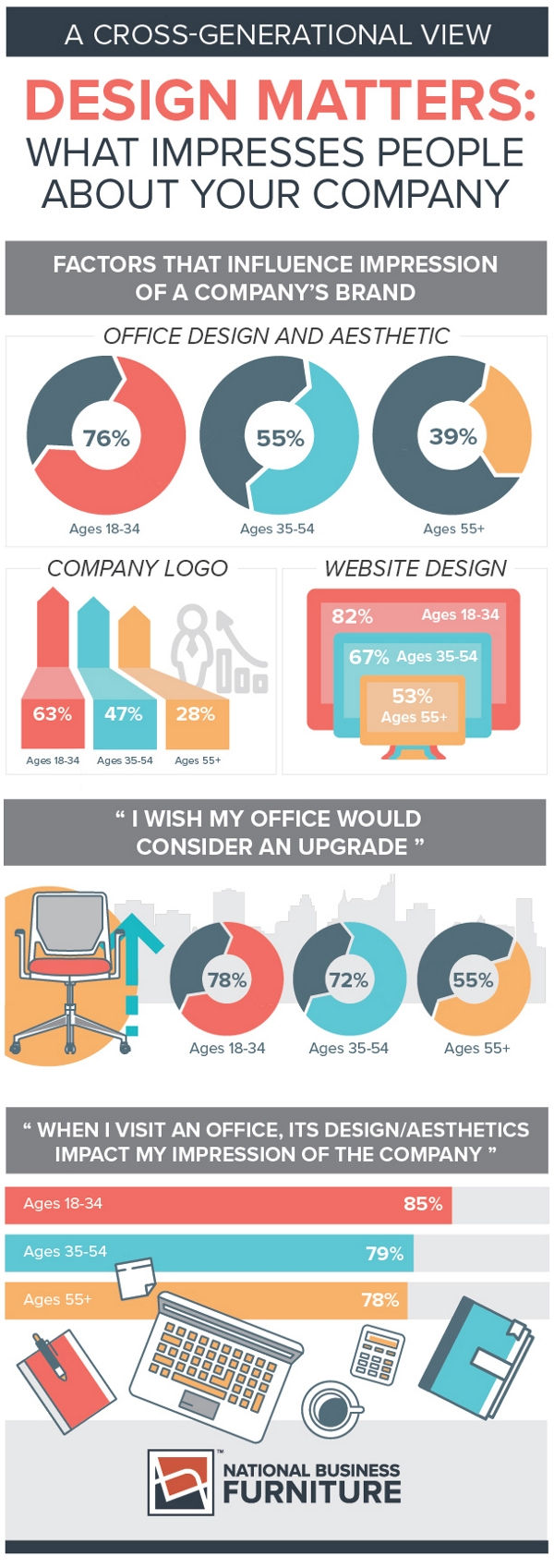 A CROSS-GENERATIONAL VIEW

DESIGN MATTERS:
WHAT IMPRESSES PEOPLE ABOUT YOUR COMPANY

FACTORS THAT INFLUENCE IMPRESSION OF A COMPANY'S BRAND

OFFICE DESIGN AND AESTHETIC

76%
Ages 18-34

55%
Ages 35-54

39%
Ages 55+

COMPANY LOGO

63%
Ages 18-34

47%
Ages 35-54

28%
Ages 55+

WEBSITE DESIGN

82% Ages 18-34
67% Ages 35-54
53% Ages 55+

" I WISH MY OFFICE WOULD CONSIDER AN UPGRADE "

78%
Ages 18-34

72%
Ages 35-54

55%
Ages 55+

" WHEN I VISIT AN OFFICE, ITS DESIGN/AESTHETICS IMPACT MY IMPRESSION OF THE COMPANY "

Ages 18-34 85%
Ages 35-54 79%
Ages 55+ 78%

NATIONAL BUSINESS FURNITURE™