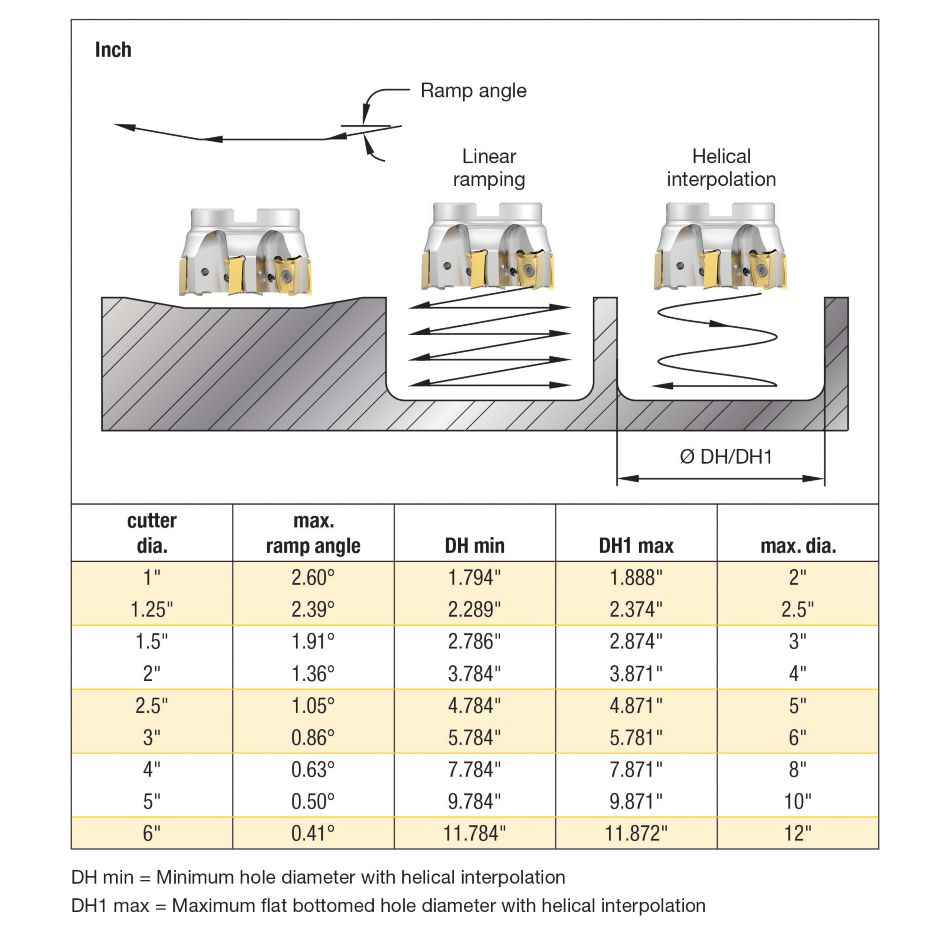 Inch

Ramp angle

Linear ramping

Helical interpolation

Ø DH/DH1

| cutter dia. | max. ramp angle | DH min | DH1 max | max. dia. |
|---|---|---|---|---|
| 1" | 2.60° | 1.794" | 1.888" | 2" |
| 1.25" | 2.39° | 2.289" | 2.374" | 2.5" |
| 1.5" | 1.91° | 2.786" | 2.874" | 3" |
| 2" | 1.36° | 3.784" | 3.871" | 4" |
| 2.5" | 1.05° | 4.784" | 4.871" | 5" |
| 3" | 0.86° | 5.784" | 5.781" | 6" |
| 4" | 0.63° | 7.784" | 7.871" | 8" |
| 5" | 0.50° | 9.784" | 9.871" | 10" |
| 6" | 0.41° | 11.784" | 11.872" | 12" |

DH min = Minimum hole diameter with helical interpolation

DH1 max = Maximum flat bottomed hole diameter with helical interpolation