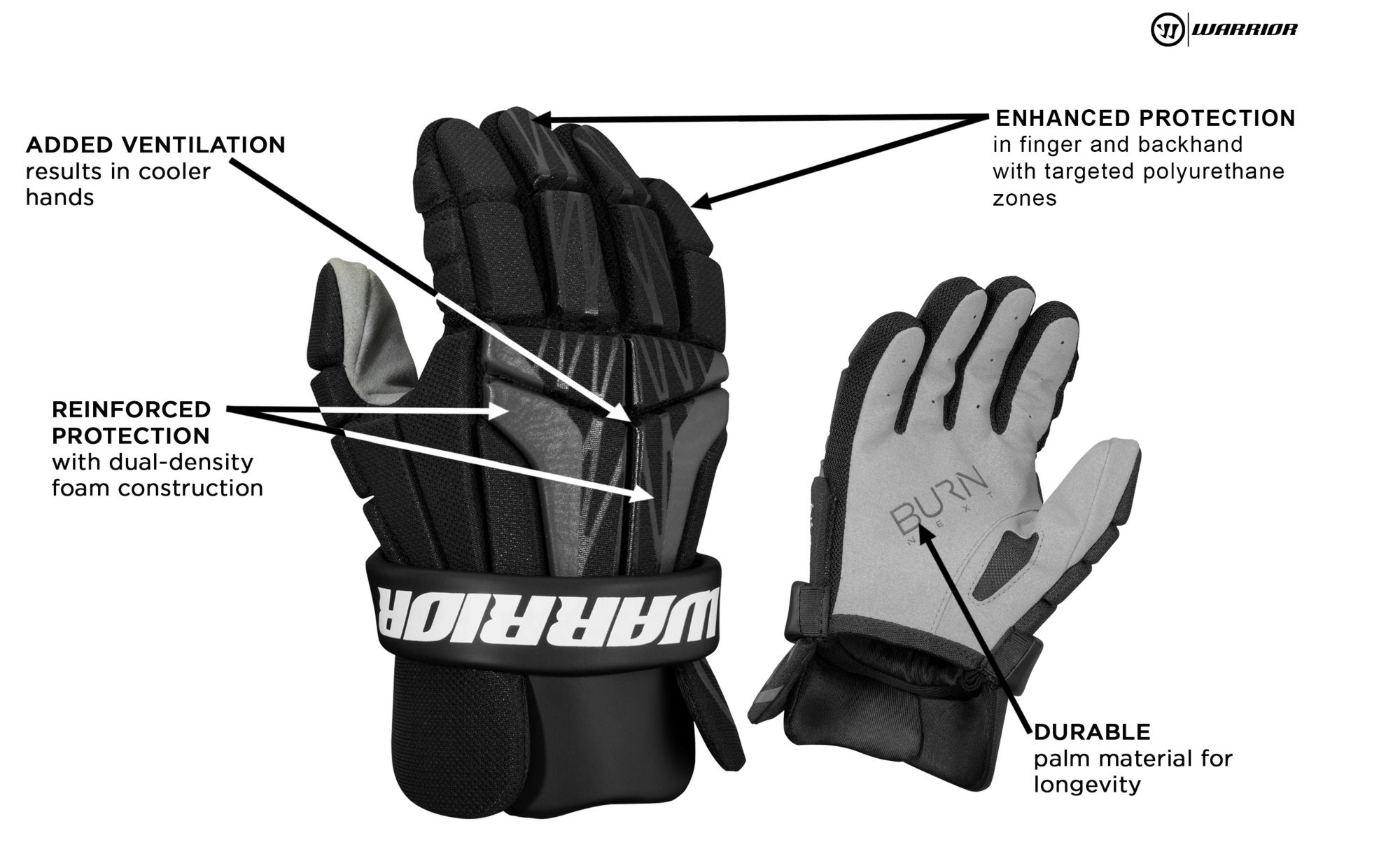 WARRIOR

ADDED VENTILATION
results in cooler hands

ENHANCED PROTECTION
in finger and backhand with targeted polyurethane zones

REINFORCED PROTECTION
with dual-density foam construction

WARRIOR

BURN
NEXT

DURABLE
palm material for longevity