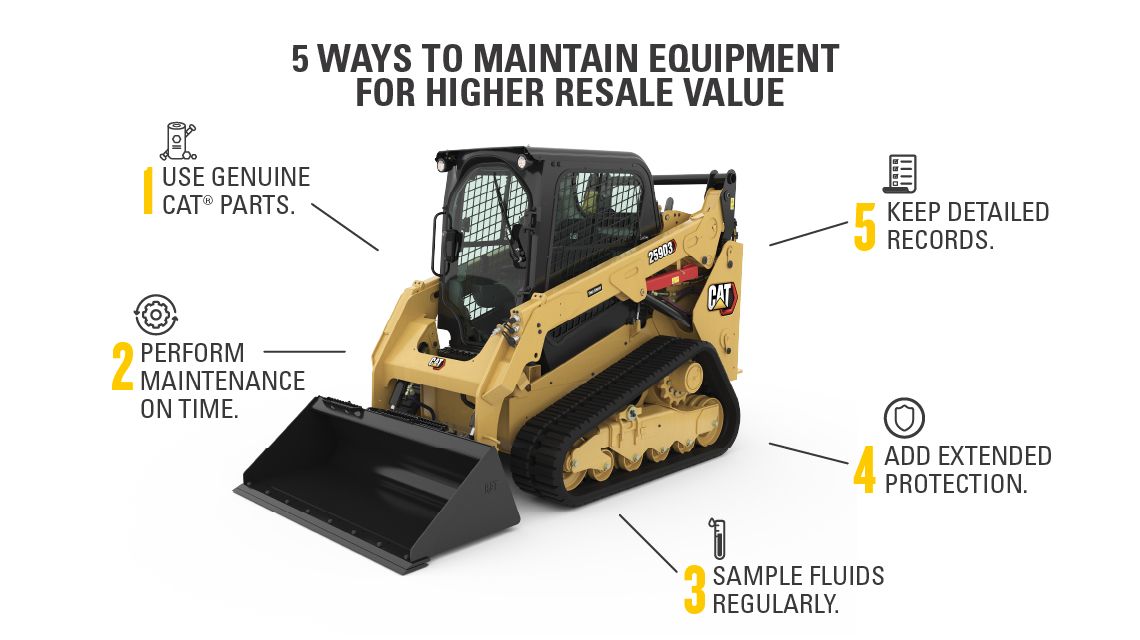 5 WAYS TO MAINTAIN EQUIPMENT FOR HIGHER RESALE VALUE

1 USE GENUINE CAT® PARTS.

2 PERFORM MAINTENANCE ON TIME.

3 SAMPLE FLUIDS REGULARLY.

4 ADD EXTENDED PROTECTION.

5 KEEP DETAILED RECORDS.

259D3

CAT

CAT