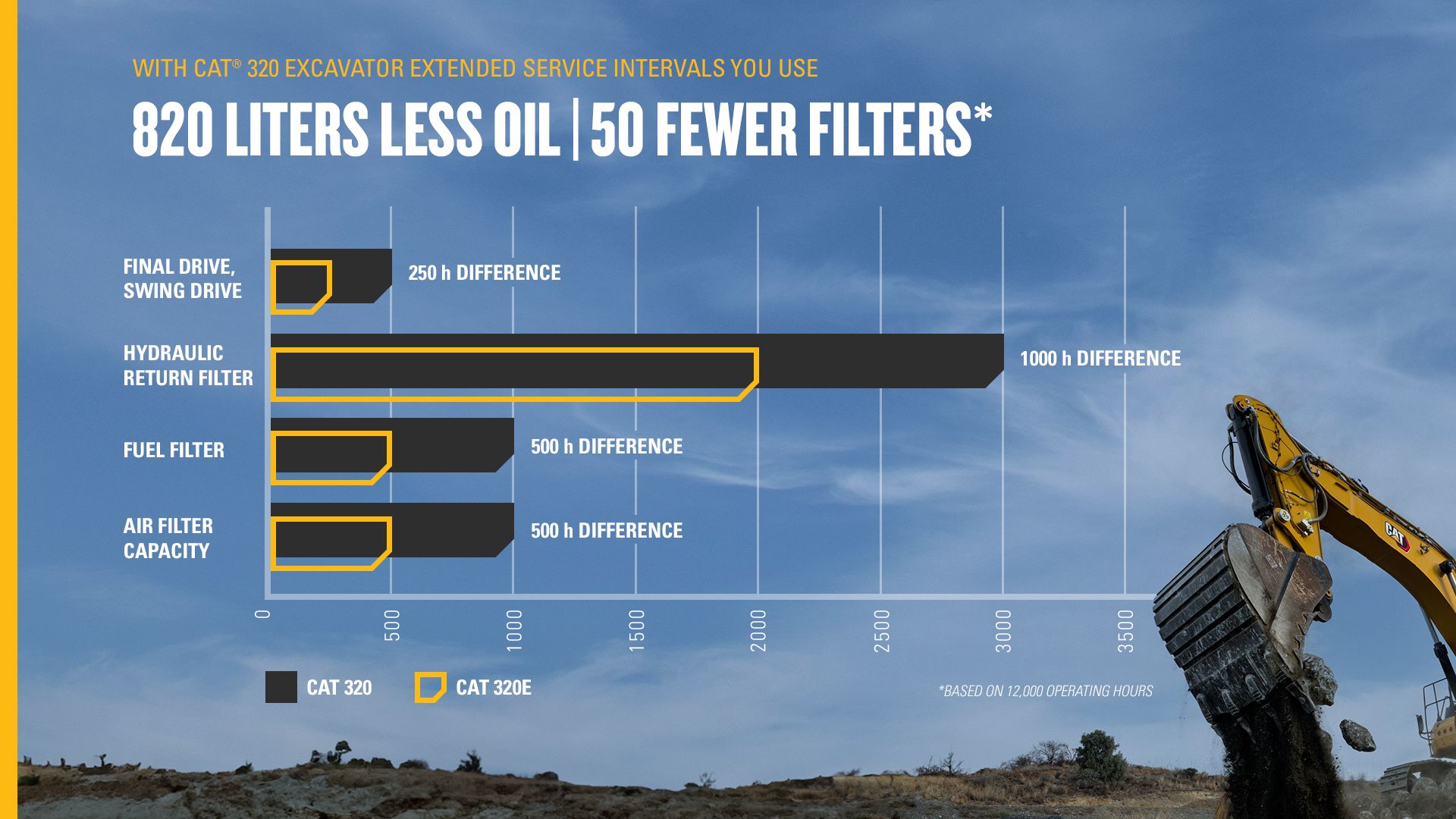 WITH CAT® 320 EXCAVATOR EXTENDED SERVICE INTERVALS YOU USE

820 LITERS LESS OIL | 50 FEWER FILTERS*

FINAL DRIVE, SWING DRIVE

250 h DIFFERENCE

HYDRAULIC RETURN FILTER

1000 h DIFFERENCE

FUEL FILTER

500 h DIFFERENCE

AIR FILTER CAPACITY

500 h DIFFERENCE

0 500 1000 1500 2000 2500 3000 3500

CAT 320 CAT 320E

*BASED ON 12,000 OPERATING HOURS

CAT