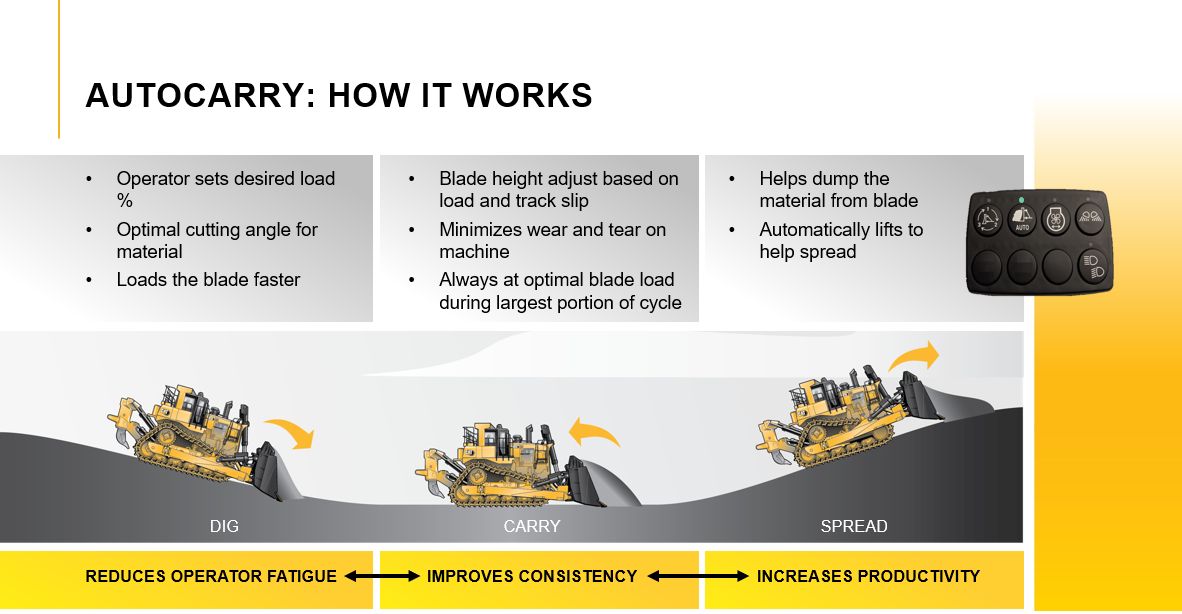 AUTOCARRY: HOW IT WORKS

• Operator sets desired load %
• Optimal cutting angle for material
• Loads the blade faster

• Blade height adjust based on load and track slip
• Minimizes wear and tear on machine
• Always at optimal blade load during largest portion of cycle

• Helps dump the material from blade
• Automatically lifts to help spread

AUTO

DIG

CARRY

SPREAD

REDUCES OPERATOR FATIGUE

IMPROVES CONSISTENCY

INCREASES PRODUCTIVITY