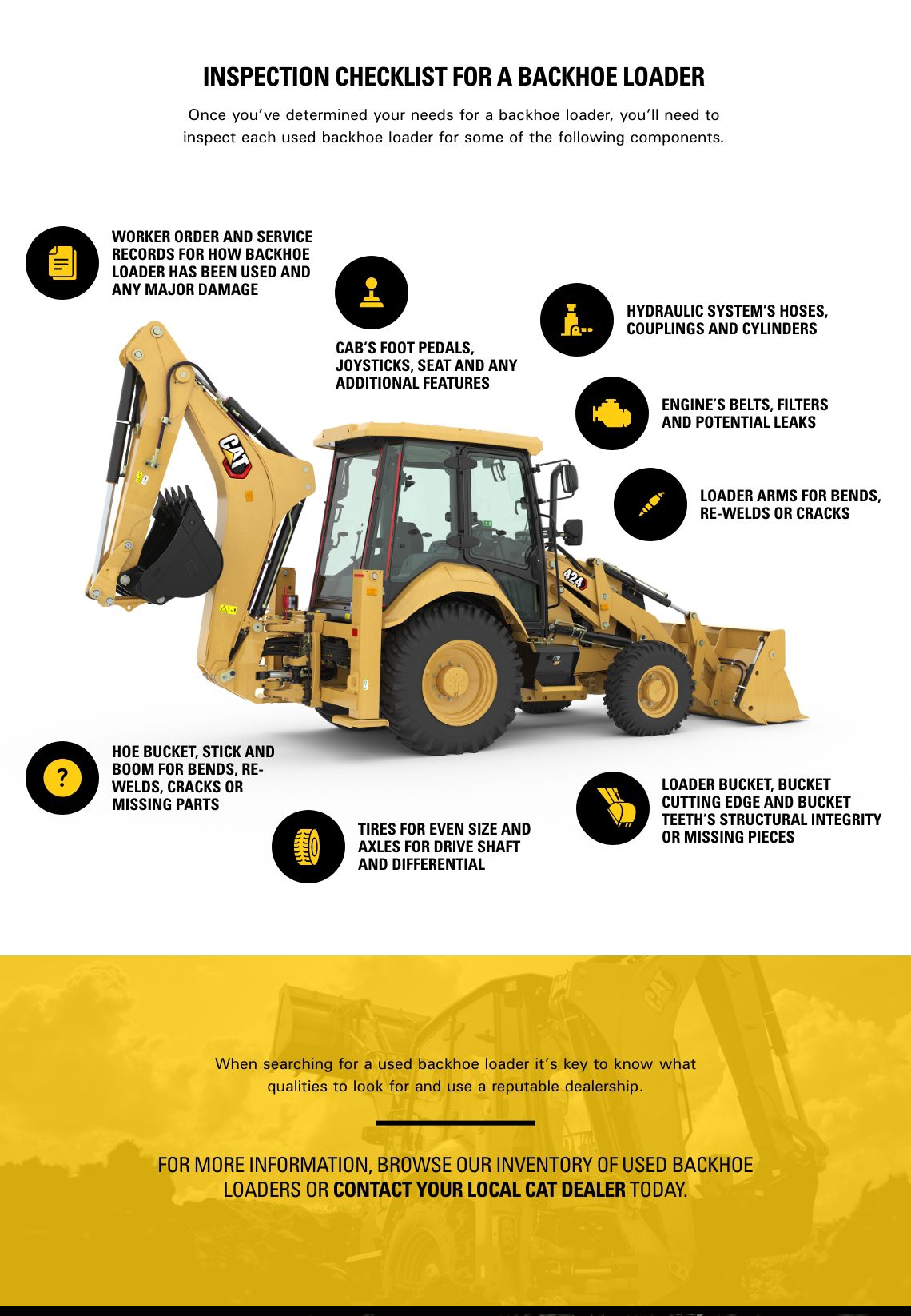 INSPECTION CHECKLIST FOR A BACKHOE LOADER

Once you've determined your needs for a backhoe loader, you'll need to inspect each used backhoe loader for some of the following components.

WORKER ORDER AND SERVICE RECORDS FOR HOW BACKHOE LOADER HAS BEEN USED AND ANY MAJOR DAMAGE

CAB'S FOOT PEDALS, JOYSTICKS, SEAT AND ANY ADDITIONAL FEATURES

HYDRAULIC SYSTEM'S HOSES, COUPLINGS AND CYLINDERS

ENGINE'S BELTS, FILTERS AND POTENTIAL LEAKS

LOADER ARMS FOR BENDS, RE-WELDS OR CRACKS

CAT

424

HOE BUCKET, STICK AND BOOM FOR BENDS, RE-WELDS, CRACKS OR MISSING PARTS

TIRES FOR EVEN SIZE AND AXLES FOR DRIVE SHAFT AND DIFFERENTIAL

LOADER BUCKET, BUCKET CUTTING EDGE AND BUCKET TEETH'S STRUCTURAL INTEGRITY OR MISSING PIECES

When searching for a used backhoe loader it's key to know what qualities to look for and use a reputable dealership.

FOR MORE INFORMATION, BROWSE OUR INVENTORY OF USED BACKHOE LOADERS OR CONTACT YOUR LOCAL CAT DEALER TODAY.