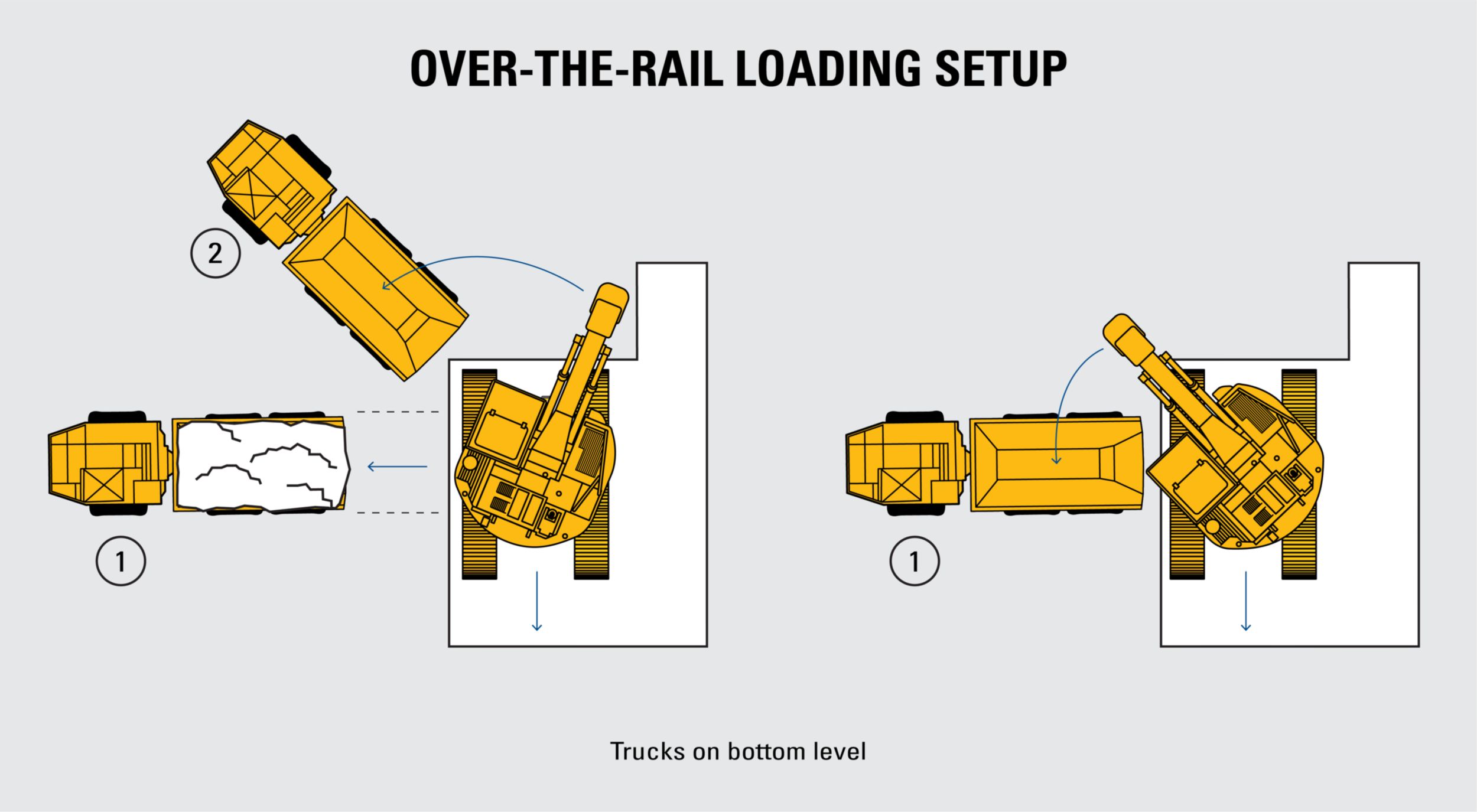 OVER-THE-RAIL LOADING SETUP

2

1

1

Trucks on bottom level