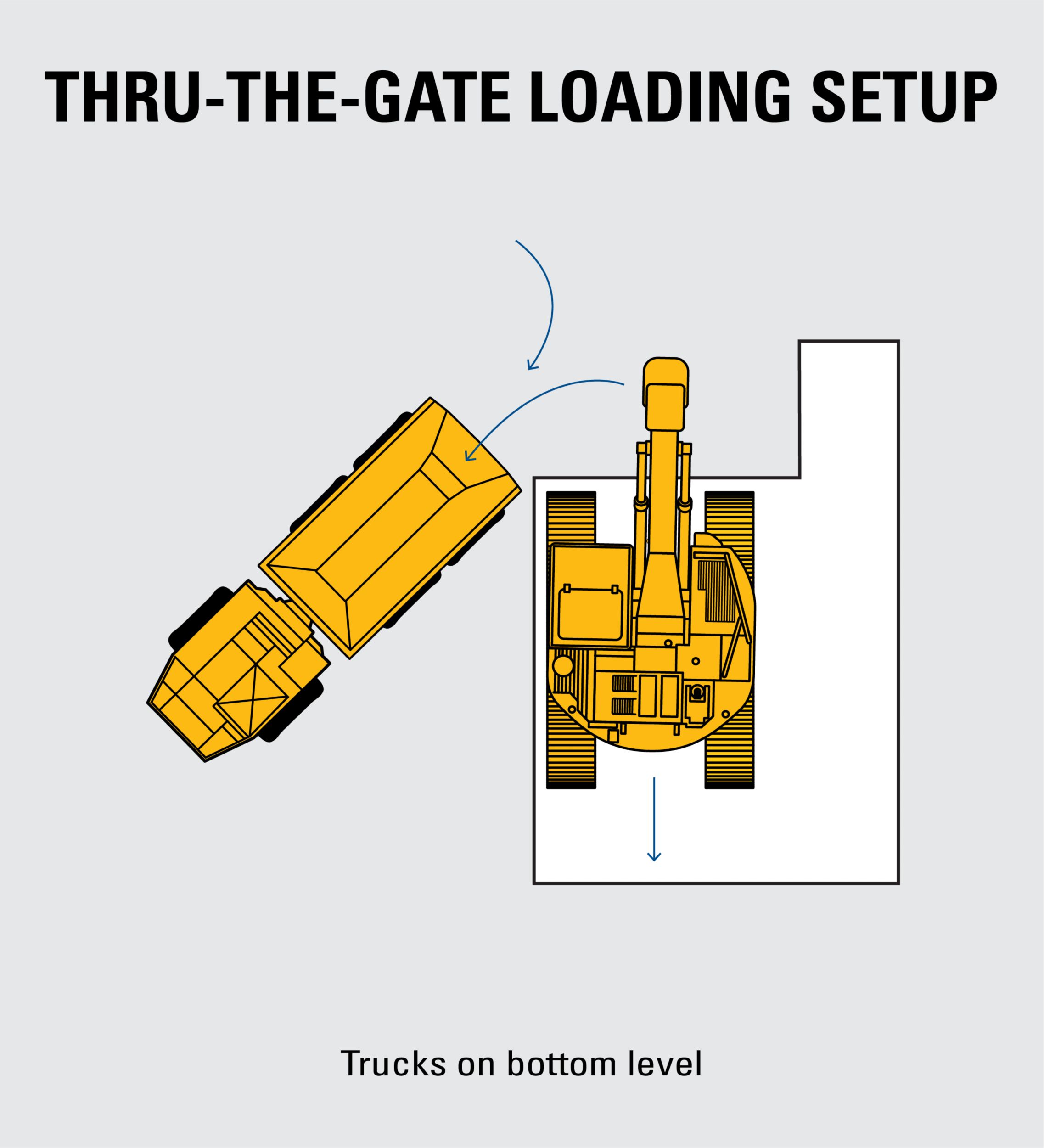 THRU-THE-GATE LOADING SETUP

Trucks on bottom level