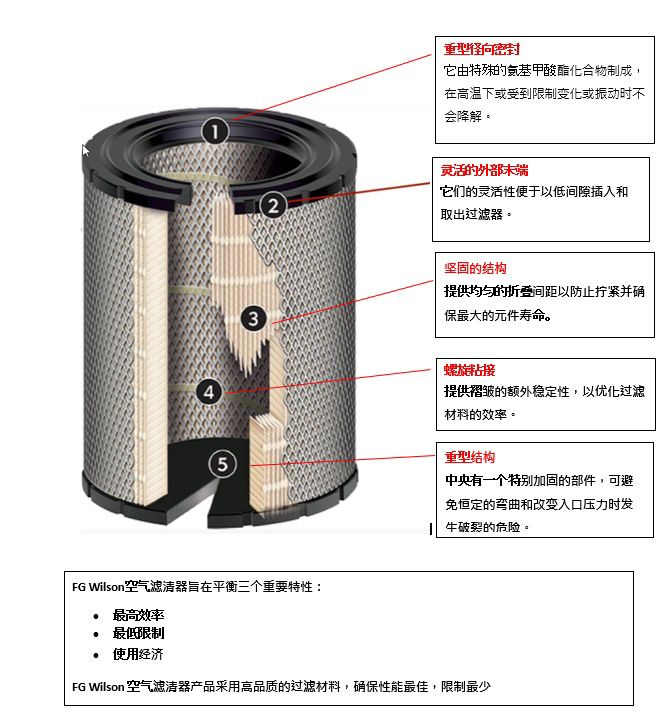 1

2

3

4

5

重型径向密封
它由特殊的氨基甲酸酯化合物制成，在高温下或受到限制变化或振动时不会降解。

灵活的外部末端
它们的灵活性便于以低间隙插入和取出过滤器。

坚固的结构
提供均匀的折叠间距以防止拧紧并确保最大的元件寿命。

螺旋粘接
提供褶皱的额外稳定性，以优化过滤材料的效率。

重型结构
中央有一个特别加固的部件，可避免恒定的弯曲和改变入口压力时发生破裂的危险。

FG Wilson空气滤清器旨在平衡三个重要特性：

• 最高效率
• 最低限制
• 使用经济

FG Wilson 空气滤清器产品采用高品质的过滤材料，确保性能最佳，限制最少