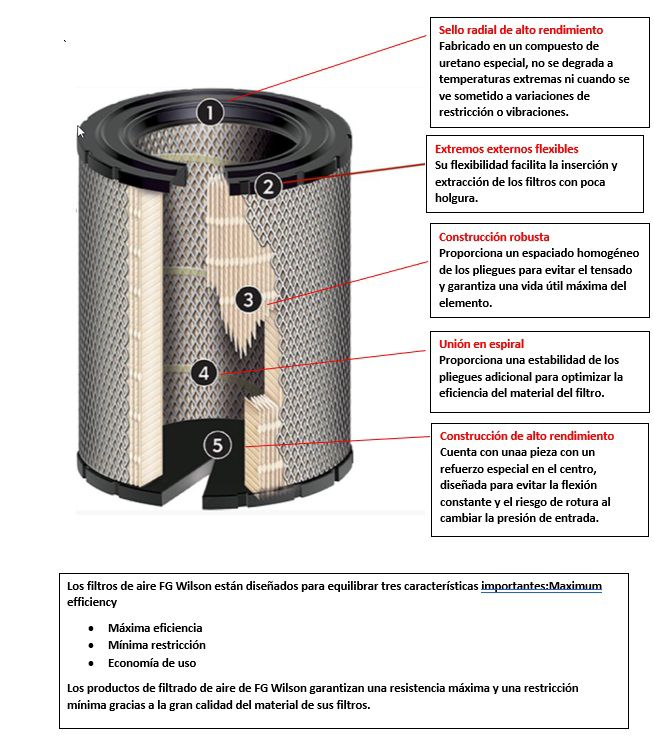 1

2

3

4

5

Sello radial de alto rendimiento
Fabricado en un compuesto de uretano especial, no se degrada a temperaturas extremas ni cuando se ve sometido a variaciones de restricción o vibraciones.

Extremos externos flexibles
Su flexibilidad facilita la inserción y extracción de los filtros con poca holgura.

Construcción robusta
Proporciona un espaciado homogéneo de los pliegues para evitar el tensado y garantiza una vida útil máxima del elemento.

Unión en espiral
Proporciona una estabilidad de los pliegues adicional para optimizar la eficiencia del material del filtro.

Construcción de alto rendimiento
Cuenta con unaa pieza con un refuerzo especial en el centro, diseñada para evitar la flexión constante y el riesgo de rotura al cambiar la presión de entrada.

Los filtros de aire FG Wilson están diseñados para equilibrar tres características importantes:Maximum efficiency

• Máxima eficiencia
• Mínima restricción
• Economía de uso

Los productos de filtrado de aire de FG Wilson garantizan una resistencia máxima y una restricción mínima gracias a la gran calidad del material de sus filtros.