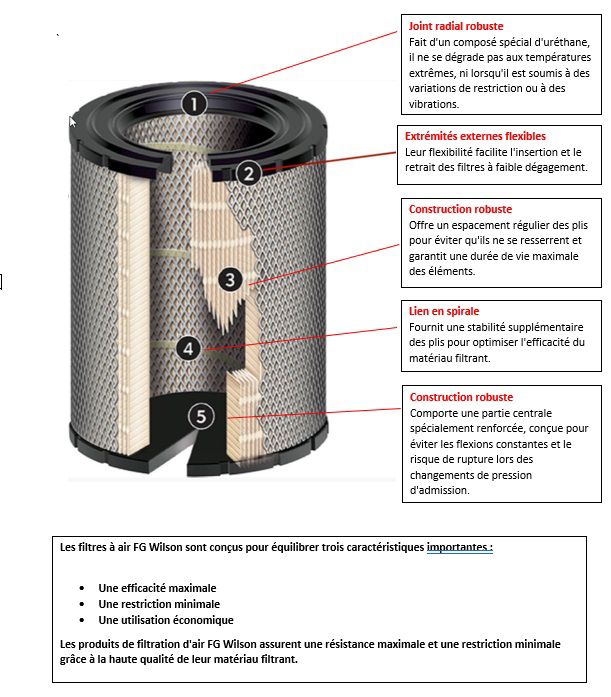 1
2
3
4
5

Joint radial robuste
Fait d'un composé spécial d'uréthane, il ne se dégrade pas aux températures extrêmes, ni lorsqu'il est soumis à des variations de restriction ou à des vibrations.

Extrémités externes flexibles
Leur flexibilité facilite l'insertion et le retrait des filtres à faible dégagement.

Construction robuste
Offre un espacement régulier des plis pour éviter qu'ils ne se resserrent et garantit une durée de vie maximale des éléments.

Lien en spirale
Fournit une stabilité supplémentaire des plis pour optimiser l'efficacité du matériau filtrant.

Construction robuste
Comporte une partie centrale spécialement renforcée, conçue pour éviter les flexions constantes et le risque de rupture lors des changements de pression d'admission.

Les filtres à air FG Wilson sont conçus pour équilibrer trois caractéristiques importantes :

• Une efficacité maximale
• Une restriction minimale
• Une utilisation économique

Les produits de filtration d'air FG Wilson assurent une résistance maximale et une restriction minimale grâce à la haute qualité de leur matériau filtrant.