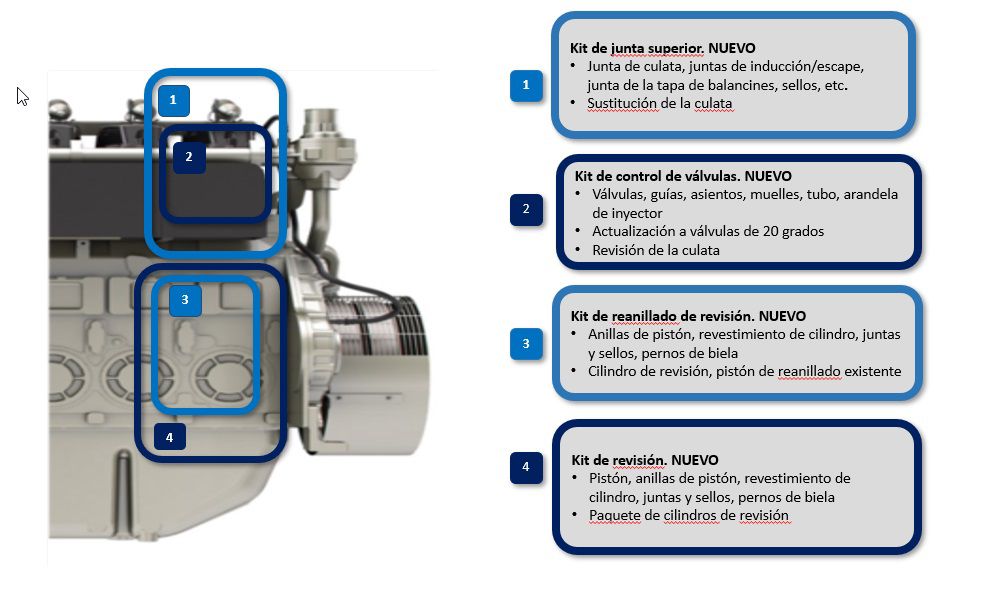 1

2

3

4

1

Kit de junta superior. NUEVO
• Junta de culata, juntas de inducción/escape, junta de la tapa de balancines, sellos, etc.
• Sustitución de la culata

2

Kit de control de válvulas. NUEVO
• Válvulas, guías, asientos, muelles, tubo, arandela de inyector
• Actualización a válvulas de 20 grados
• Revisión de la culata

3

Kit de reanillado de revisión. NUEVO
• Anillas de pistón, revestimiento de cilindro, juntas y sellos, pernos de biela
• Cilindro de revisión, pistón de reanillado existente

4

Kit de revisión. NUEVO
• Pistón, anillas de pistón, revestimiento de cilindro, juntas y sellos, pernos de biela
• Paquete de cilindros de revisión