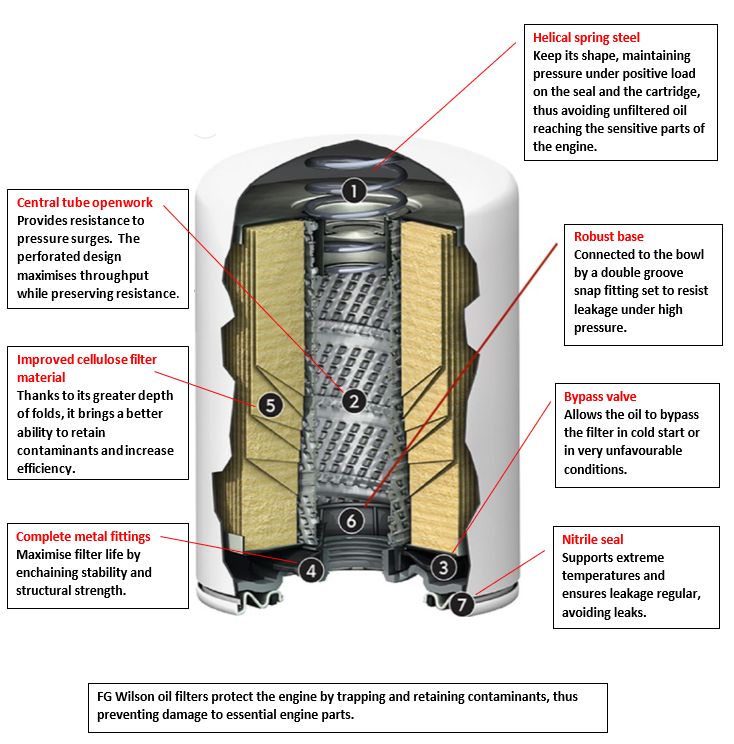 Helical spring steel
Keep its shape, maintaining pressure under positive load on the seal and the cartridge, thus avoiding unfiltered oil reaching the sensitive parts of the engine.

Central tube openwork
Provides resistance to pressure surges. The perforated design maximises throughput while preserving resistance.

Robust base
Connected to the bowl by a double groove snap fitting set to resist leakage under high pressure.

Improved cellulose filter material
Thanks to its greater depth of folds, it brings a better ability to retain contaminants and increase efficiency.

Bypass valve
Allows the oil to bypass the filter in cold start or in very unfavourable conditions.

Complete metal fittings
Maximise filter life by enchaining stability and structural strength.

Nitrile seal
Supports extreme temperatures and ensures leakage regular, avoiding leaks.

1
2
5
6
4
3
7

FG Wilson oil filters protect the engine by trapping and retaining contaminants, thus preventing damage to essential engine parts.