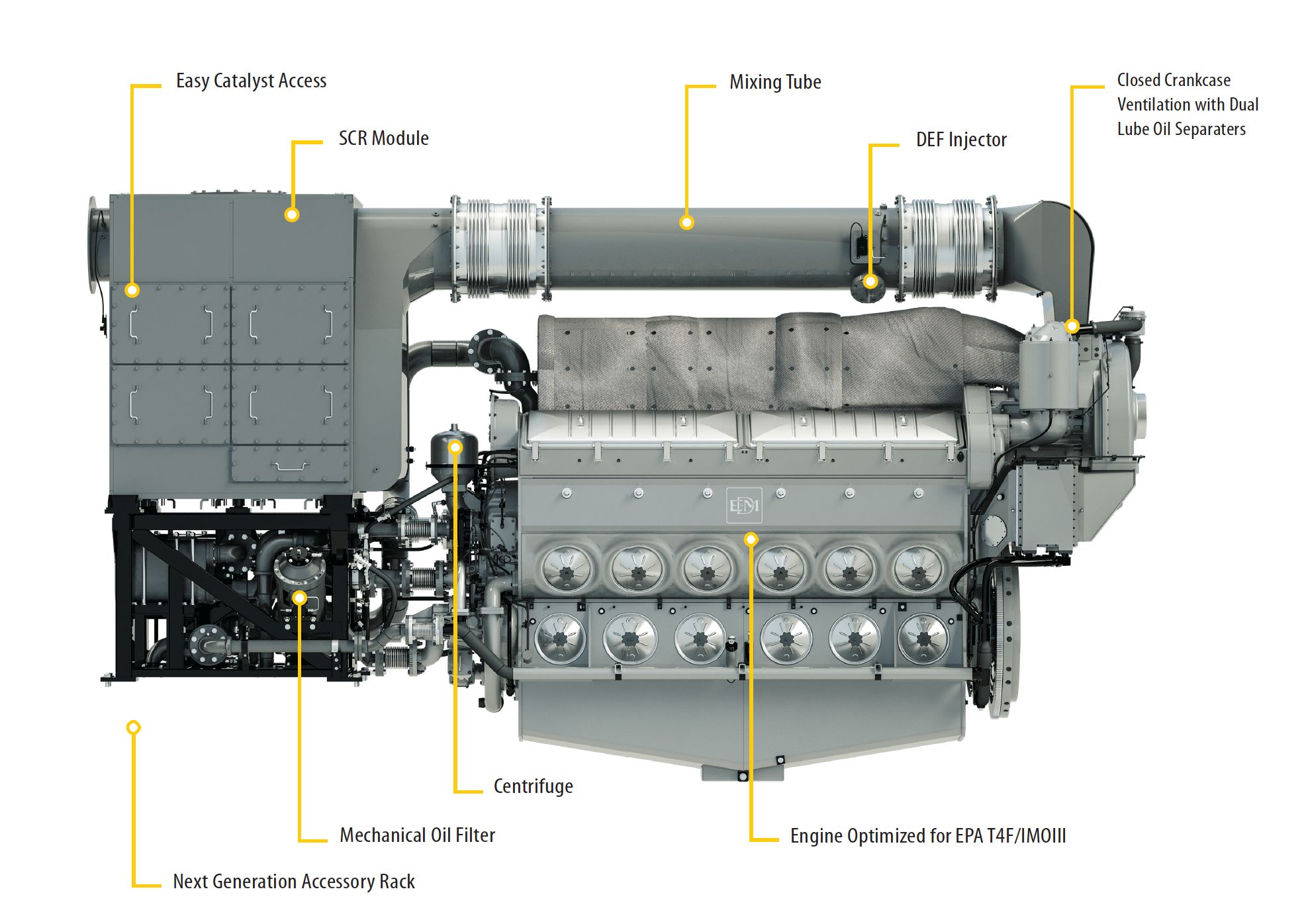 Easy Catalyst Access

SCR Module

Mixing Tube

DEF Injector

Closed Crankcase Ventilation with Dual Lube Oil Separaters

EMD

Centrifuge

Mechanical Oil Filter

Engine Optimized for EPA T4F/IMOIII

Next Generation Accessory Rack