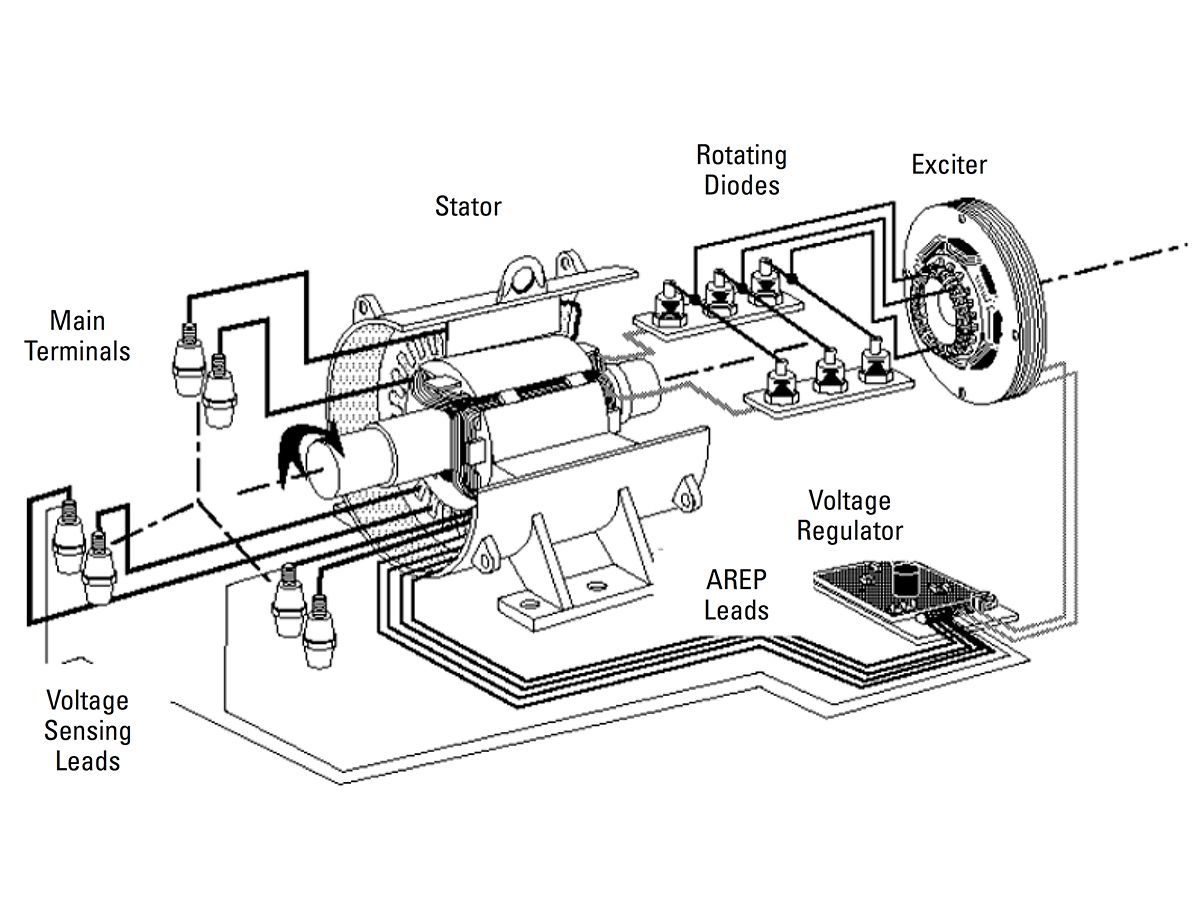 Rotating Diodes

Exciter

Stator

Main Terminals

Voltage Regulator

AREP Leads

Voltage Sensing Leads