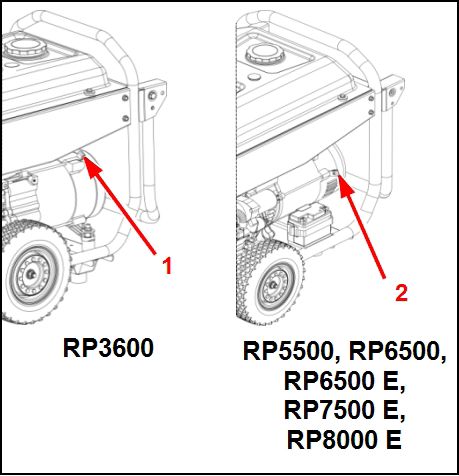 1

RP3600

2

RP5500, RP6500, RP6500 E, RP7500 E, RP8000 E