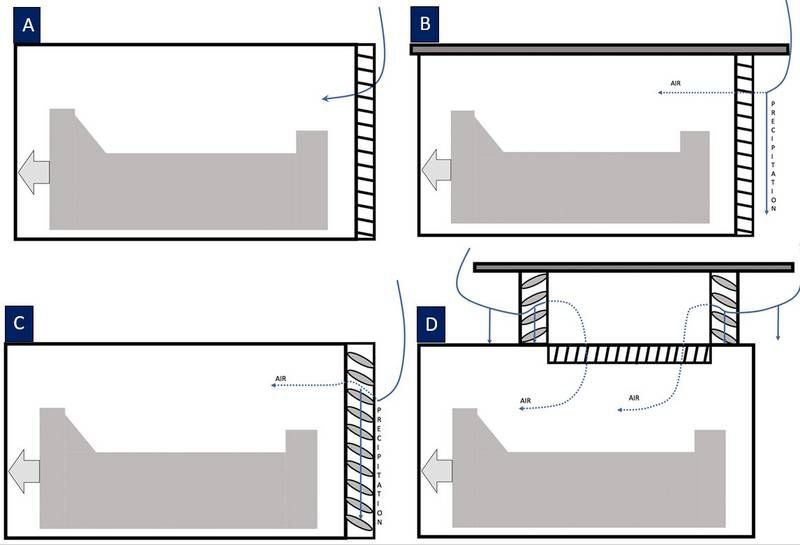 A

B

AIR

PRECIPITATION

C

AIR

PRECIPITATION

D

AIR

AIR