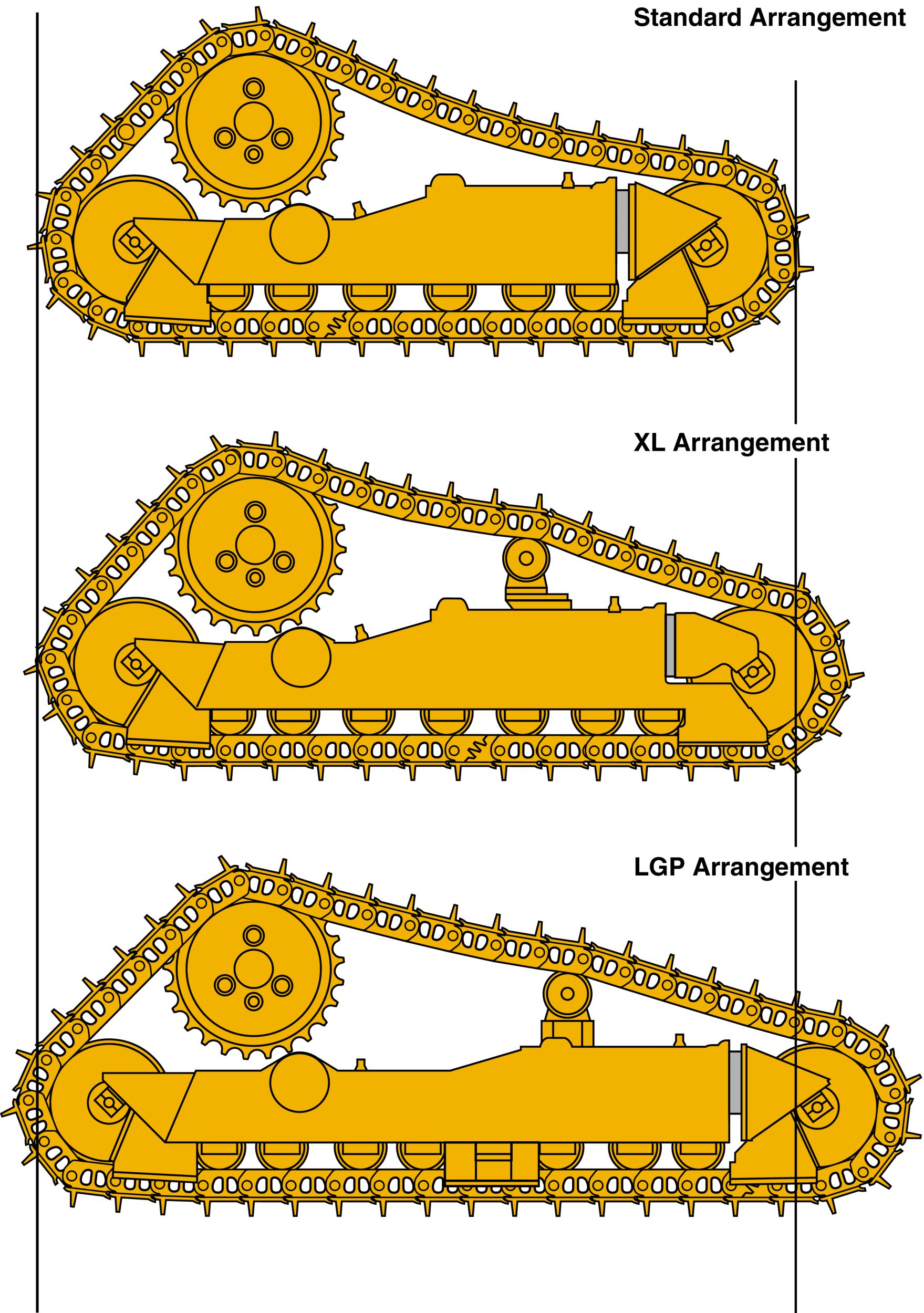 Standard Arrangement

XL Arrangement

LGP Arrangement