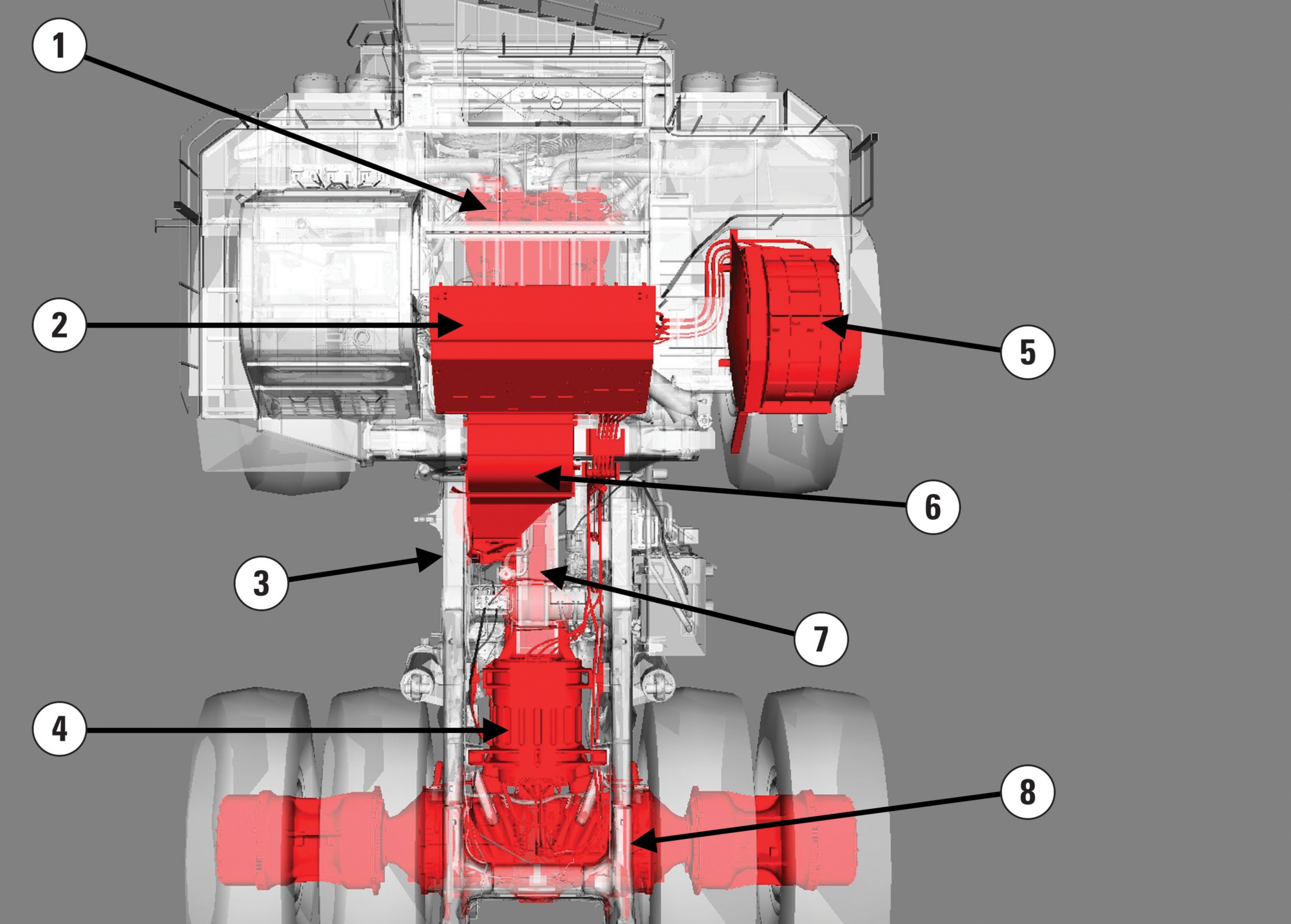 1
2
5
6
3
7
4
8