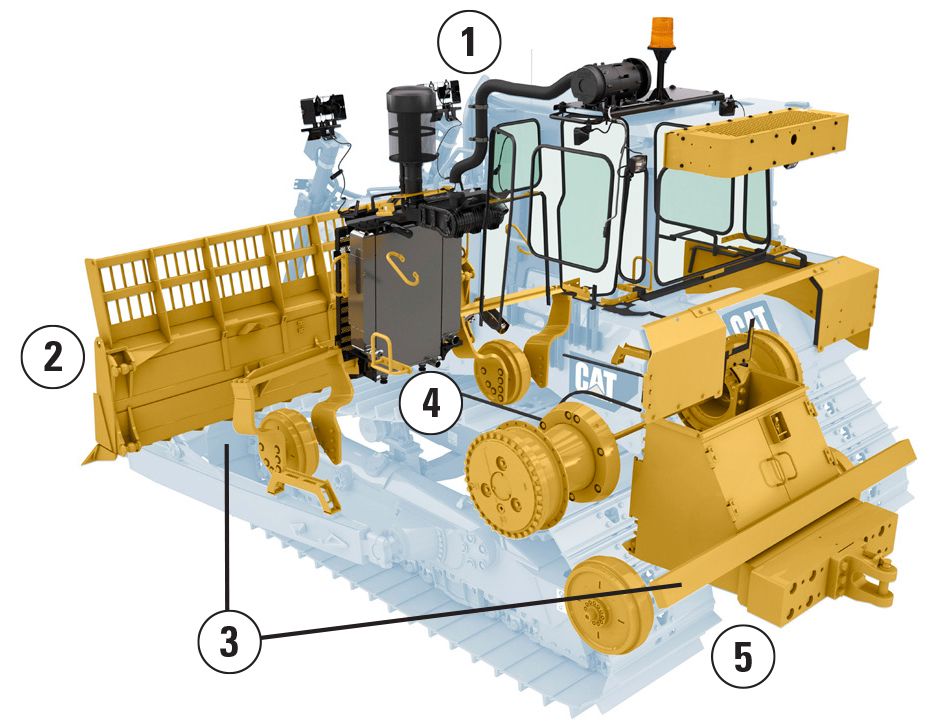 1
2
CAT
CAT
4
3
5