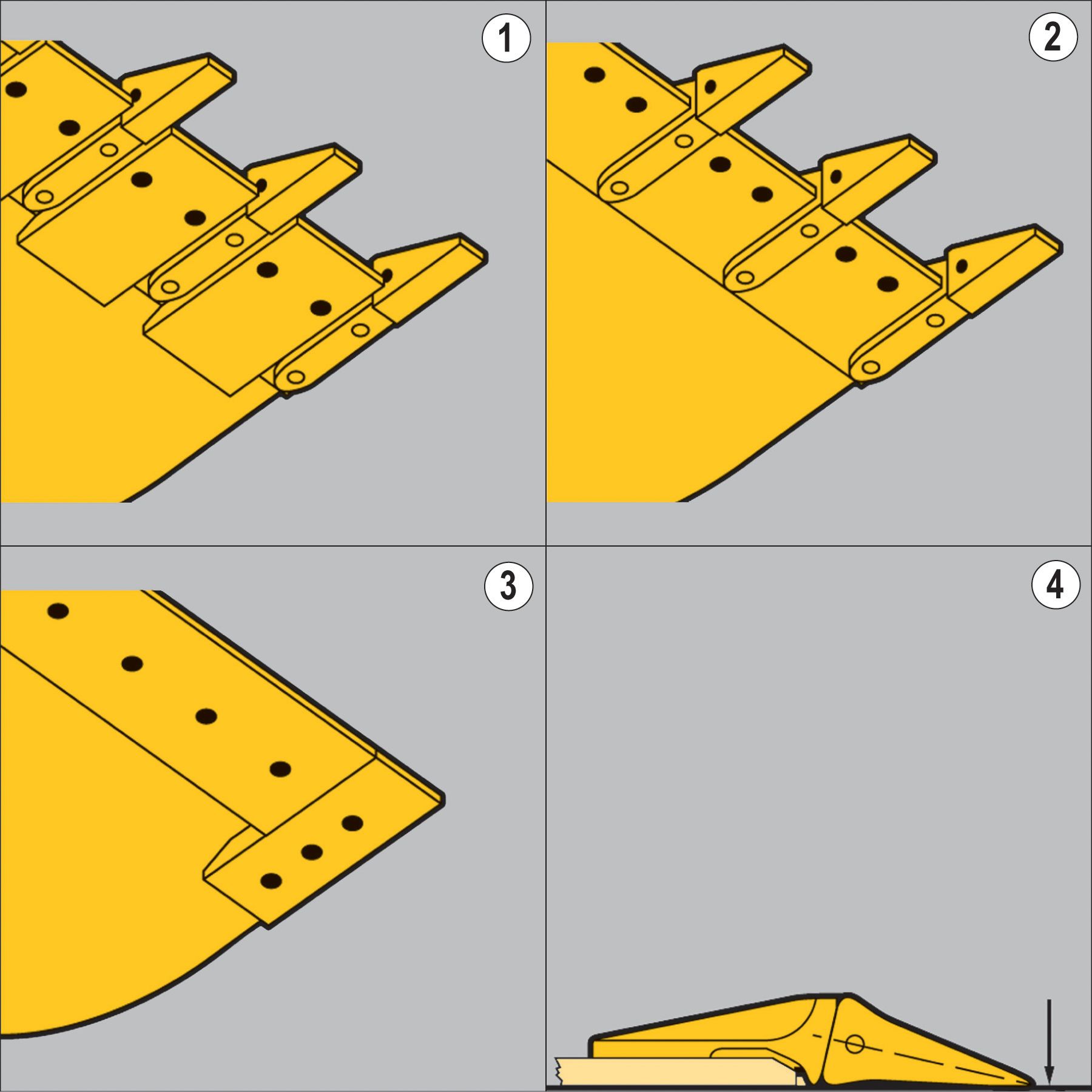 1

2

3

4