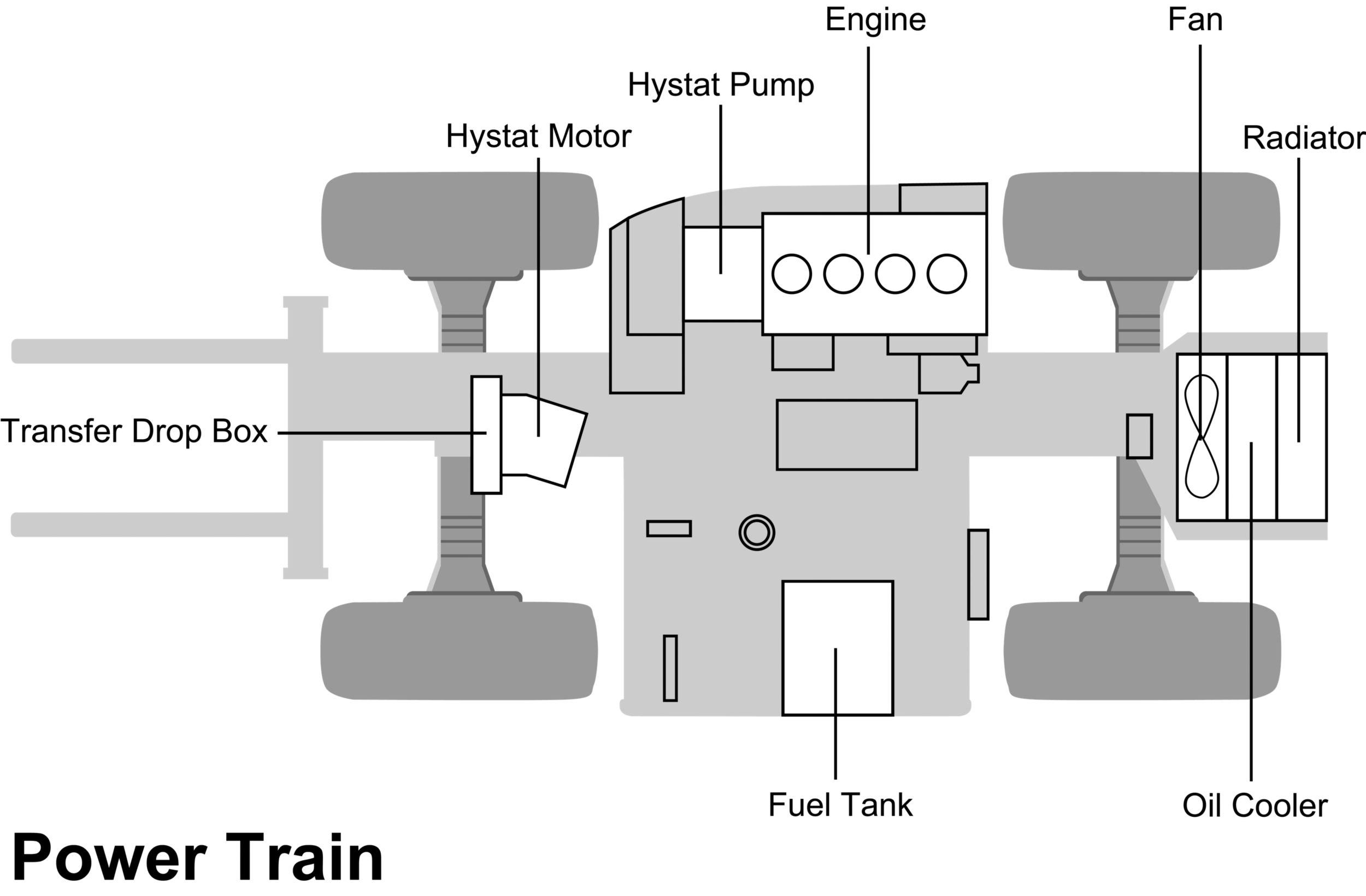 Engine
Fan
Hystat Pump
Hystat Motor
Radiator
Transfer Drop Box
Fuel Tank
Oil Cooler
Power Train