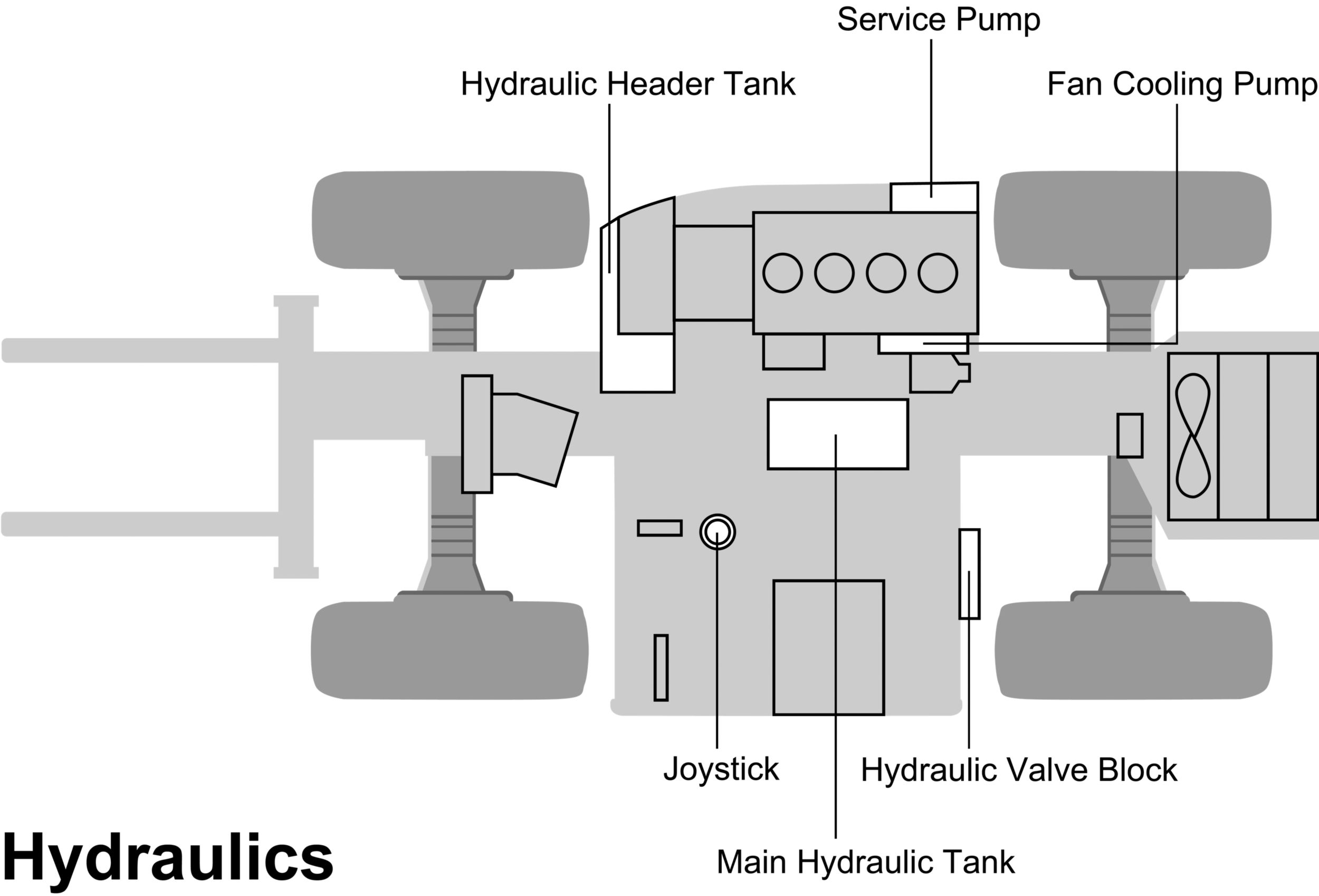 Service Pump

Hydraulic Header Tank

Fan Cooling Pump

Joystick

Hydraulic Valve Block

Main Hydraulic Tank

Hydraulics