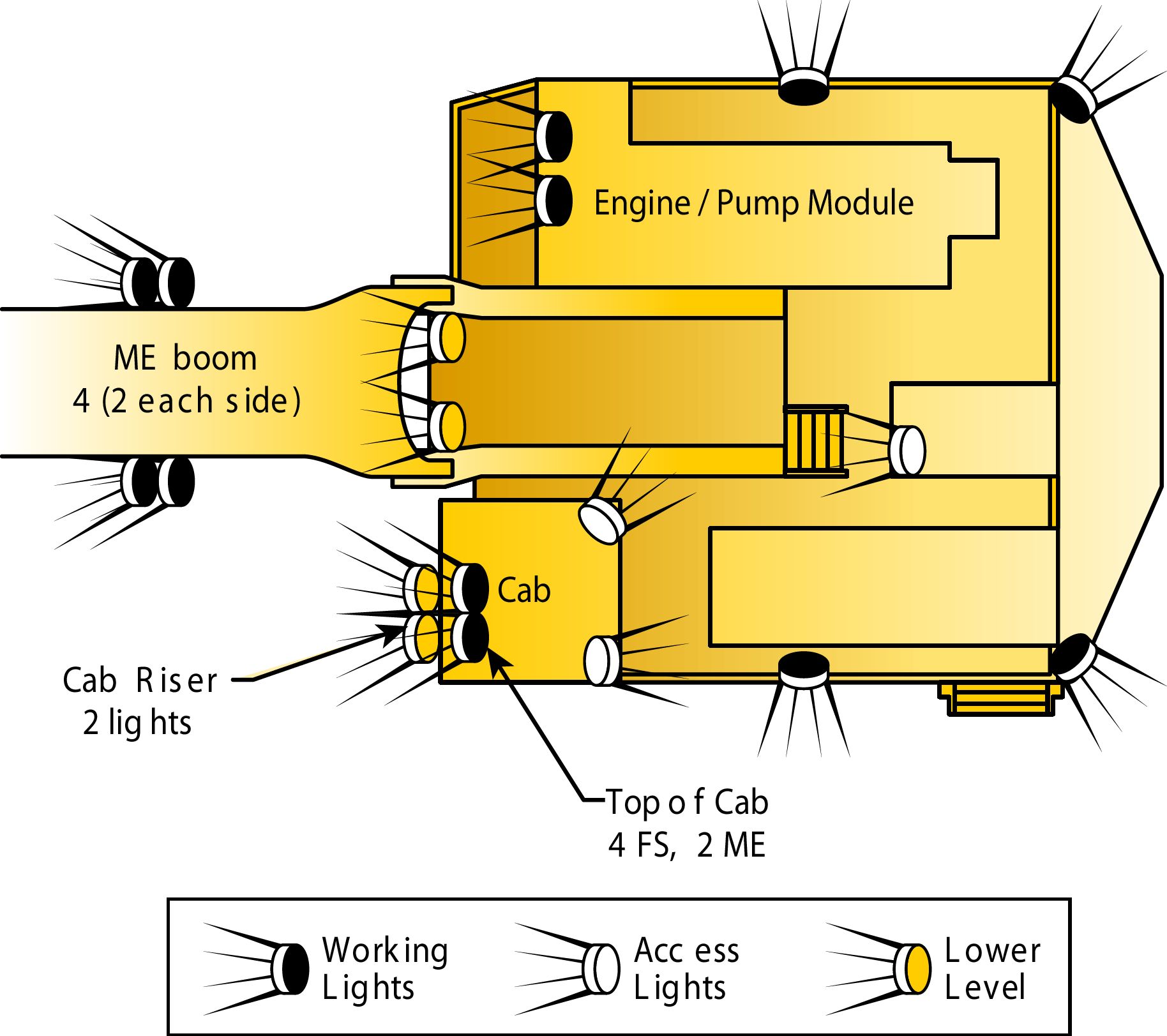 Engine / Pump Module

ME boom
4 (2 each side)

Cab

Cab Riser
2 lights

Top of Cab
4 FS, 2 ME

Working Lights

Access Lights

Lower Level