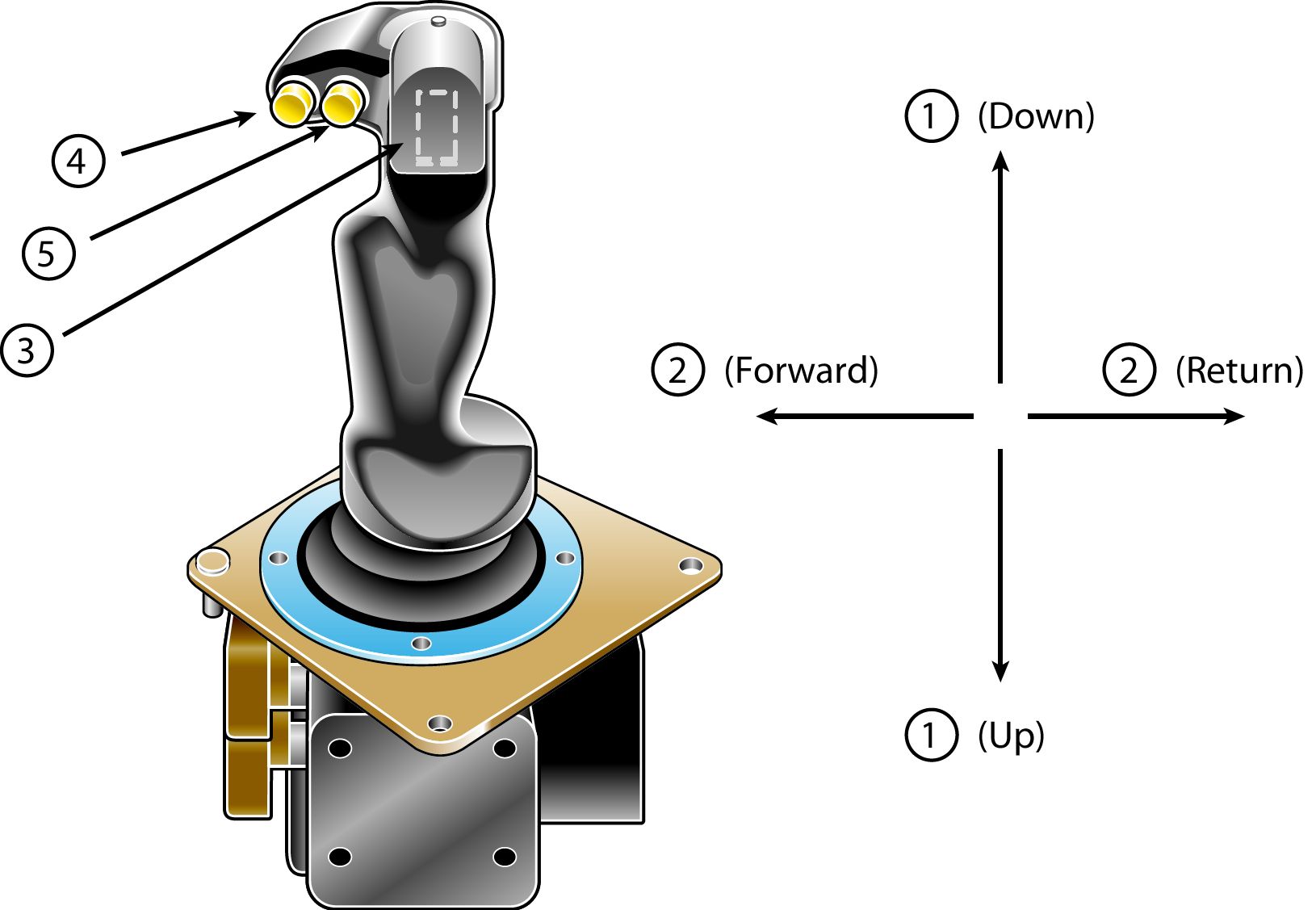 4

5

3

1 (Down)

2 (Forward)

2 (Return)

1 (Up)