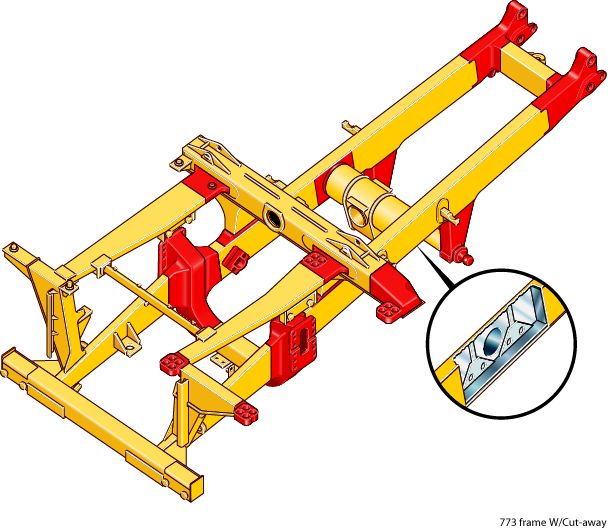 773 frame W/Cut-away