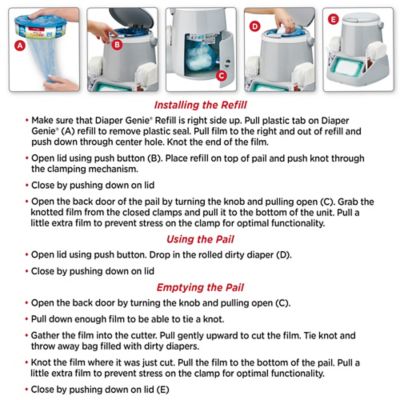 A

B

C

D

E

Installing the Refill

• Make sure that Diaper Genie® Refill is right side up. Pull plastic tab on Diaper Genie® (A) refill to remove plastic seal. Pull film to the right and out of refill and push down through center hole. Knot the end of the film.

• Open lid using push button (B). Place refill on top of pail and push knot through the clamping mechanism.

• Close by pushing down on lid

• Open the back door of the pail by turning the knob and pulling open (C). Grab the knotted film from the closed clamps and pull it to the bottom of the unit. Pull a little extra film to prevent stress on the clamp for optimal functionality.

Using the Pail

• Open lid using push button. Drop in the rolled dirty diaper (D).

• Close by pushing down on lid

Emptying the Pail

• Open the back door by turning the knob and pulling open (C).

• Pull down enough film to be able to tie a knot.

• Gather the film into the cutter. Pull gently upward to cut the film. Tie knot and throw away bag filled with dirty diapers.

• Knot the film where it was just cut. Pull the film to the bottom of the pail. Pull a little extra film to prevent stress on the clamp for optimal functionality.

• Close by pushing down on lid (E)