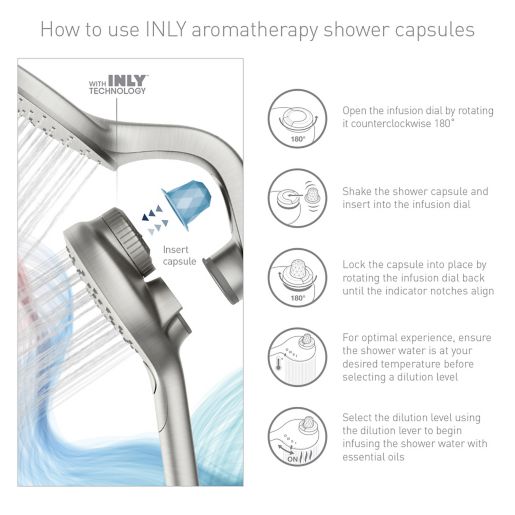 How to use INLY aromatherapy shower capsules

WITH INLY™ TECHNOLOGY

Insert capsule

180°

Open the infusion dial by rotating it counterclockwise 180°

Shake the shower capsule and insert into the infusion dial

180°

Lock the capsule into place by rotating the infusion dial back until the indicator notches align

For optimal experience, ensure the shower water is at your desired temperature before selecting a dilution level

ON

Select the dilution level using the dilution lever to begin infusing the shower water with essential oils