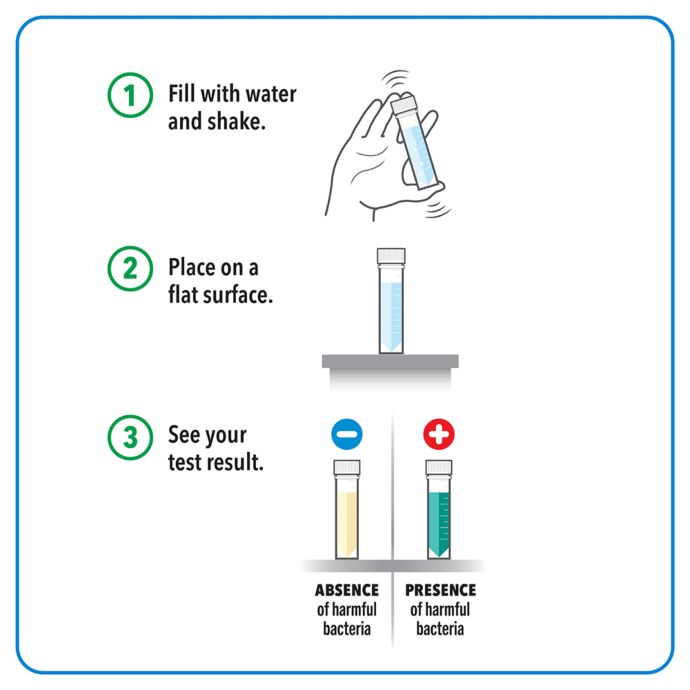 1 Fill with water and shake.

2 Place on a flat surface.

3 See your test result.

ABSENCE of harmful bacteria

PRESENCE of harmful bacteria