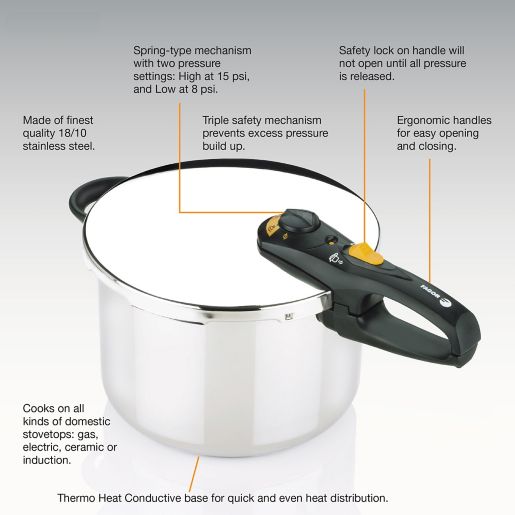 Spring-type mechanism with two pressure settings: High at 15 psi, and Low at 8 psi.

Safety lock on handle will not open until all pressure is released.

Made of finest quality 18/10 stainless steel.

Triple safety mechanism prevents excess pressure build up.

Ergonomic handles for easy opening and closing.

FAGOR

Cooks on all kinds of domestic stovetops: gas, electric, ceramic or induction.

Thermo Heat Conductive base for quick and even heat distribution.