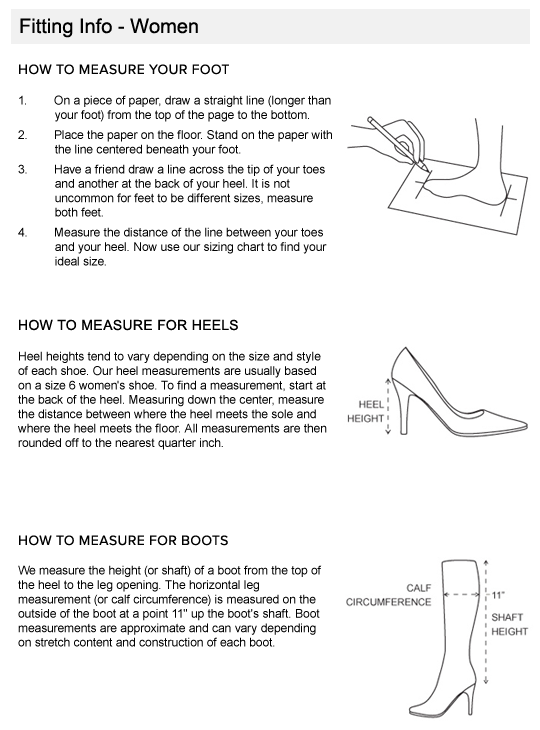 Fitting Info - Women

HOW TO MEASURE YOUR FOOT

1. On a piece of paper, draw a straight line (longer than your foot) from the top of the page to the bottom.

2. Place the paper on the floor. Stand on the paper with the line centered beneath your foot.

3. Have a friend draw a line across the tip of your toes and another at the back of your heel. It is not uncommon for feet to be different sizes, measure both feet.

4. Measure the distance of the line between your toes and your heel. Now use our sizing chart to find your ideal size.

HOW TO MEASURE FOR HEELS

Heel heights tend to vary depending on the size and style of each shoe. Our heel measurements are usually based on a size 6 women's shoe. To find a measurement, start at the back of the heel. Measuring down the center, measure the distance between where the heel meets the sole and where the heel meets the floor. All measurements are then rounded off to the nearest quarter inch.

HEEL HEIGHT

HOW TO MEASURE FOR BOOTS

We measure the height (or shaft) of a boot from the top of the heel to the leg opening. The horizontal leg measurement (or calf circumference) is measured on the outside of the boot at a point 11" up the boot's shaft. Boot measurements are approximate and can vary depending on stretch content and construction of each boot.

CALF CIRCUMFERENCE

11"

SHAFT HEIGHT