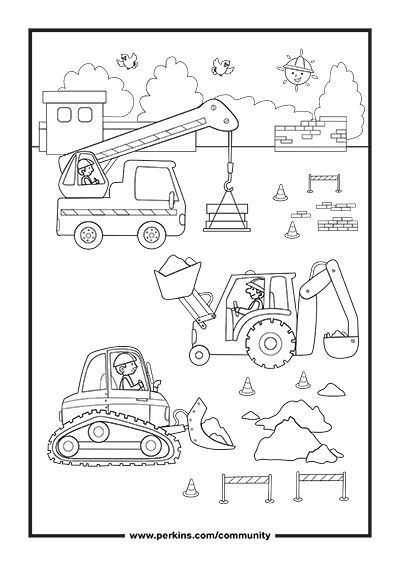 www.perkins.com/community