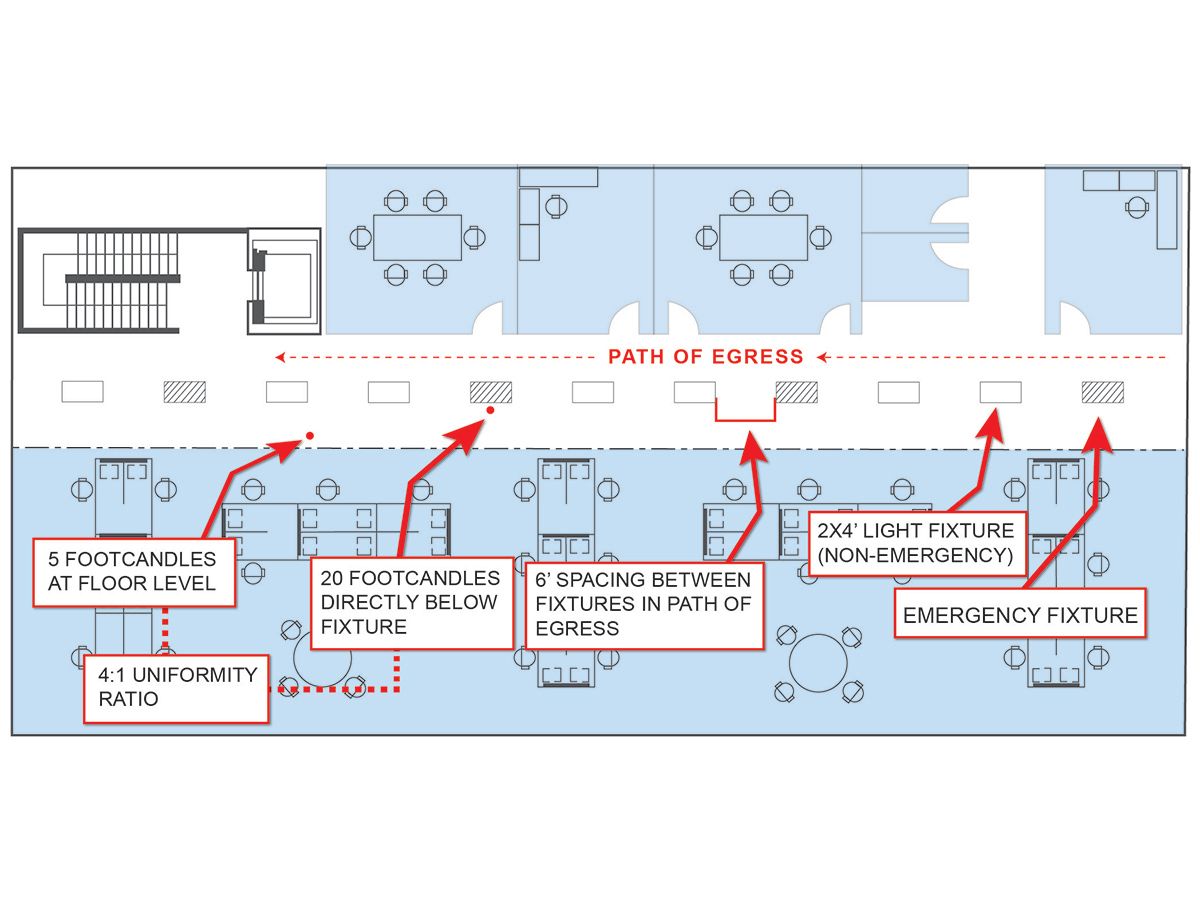 PATH OF EGRESS

5 FOOTCANDLES AT FLOOR LEVEL

20 FOOTCANDLES DIRECTLY BELOW FIXTURE

6' SPACING BETWEEN FIXTURES IN PATH OF EGRESS

2X4' LIGHT FIXTURE (NON-EMERGENCY)

EMERGENCY FIXTURE

4:1 UNIFORMITY RATIO