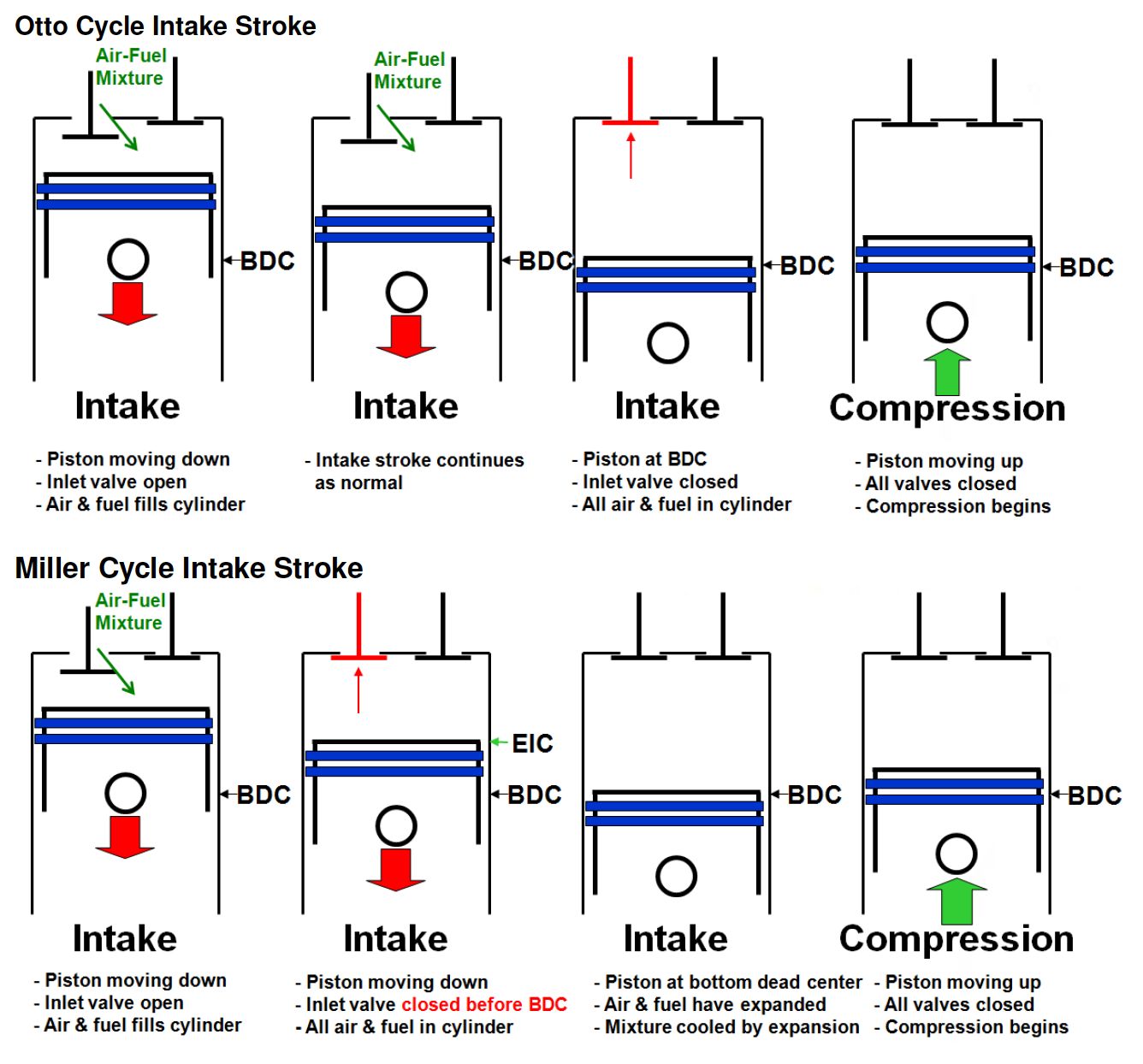 Otto Cycle Intake Stroke

Air-Fuel Mixture

BDC

Intake

- Piston moving down
- Inlet valve open
- Air & fuel fills cylinder

Air-Fuel Mixture

BDC

Intake

- Intake stroke continues as normal

BDC

Intake

- Piston at BDC
- Inlet valve closed
- All air & fuel in cylinder

BDC

Compression

- Piston moving up
- All valves closed
- Compression begins

Miller Cycle Intake Stroke

Air-Fuel Mixture

BDC

Intake

- Piston moving down
- Inlet valve open
- Air & fuel fills cylinder

EIC

BDC

Intake

- Piston moving down
- Inlet valve closed before BDC
- All air & fuel in cylinder

BDC

Intake

- Piston at bottom dead center
- Air & fuel have expanded
- Mixture cooled by expansion

BDC

Compression

- Piston moving up
- All valves closed
- Compression begins