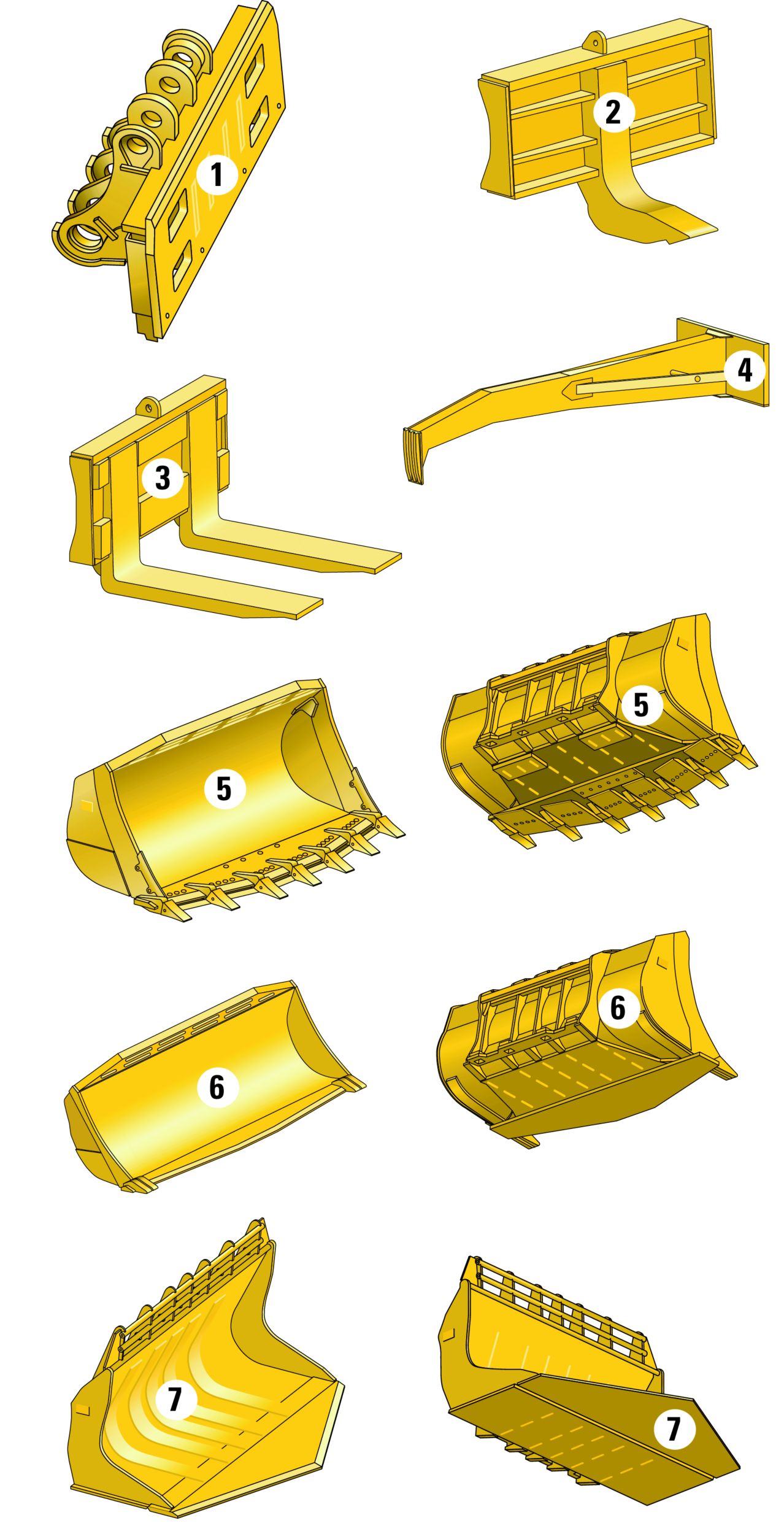 1
2
3
4
5
5
6
6
7
7