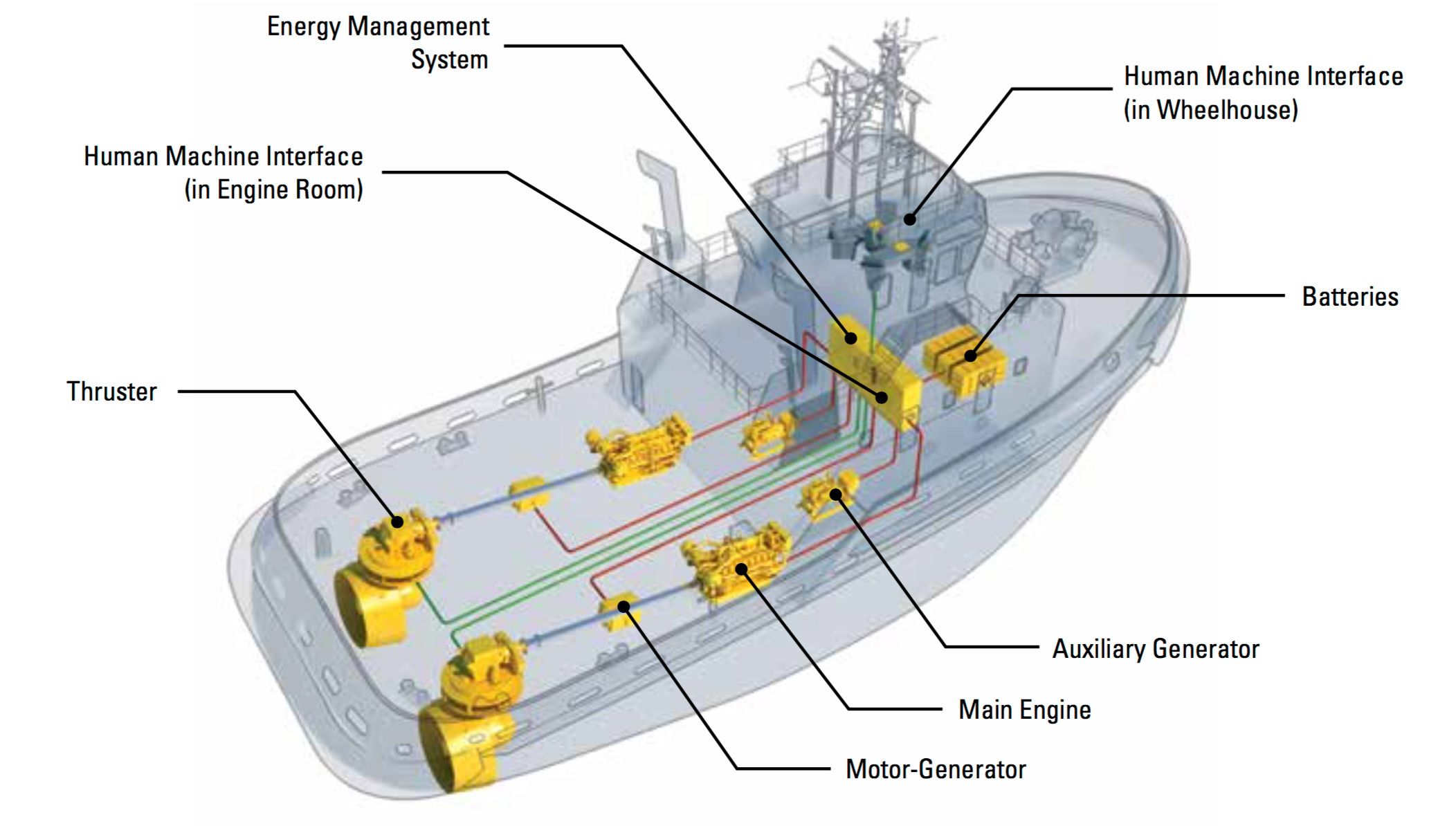 Energy Management System

Human Machine Interface (in Wheelhouse)

Human Machine Interface (in Engine Room)

Batteries

Thruster

Auxiliary Generator

Main Engine

Motor-Generator