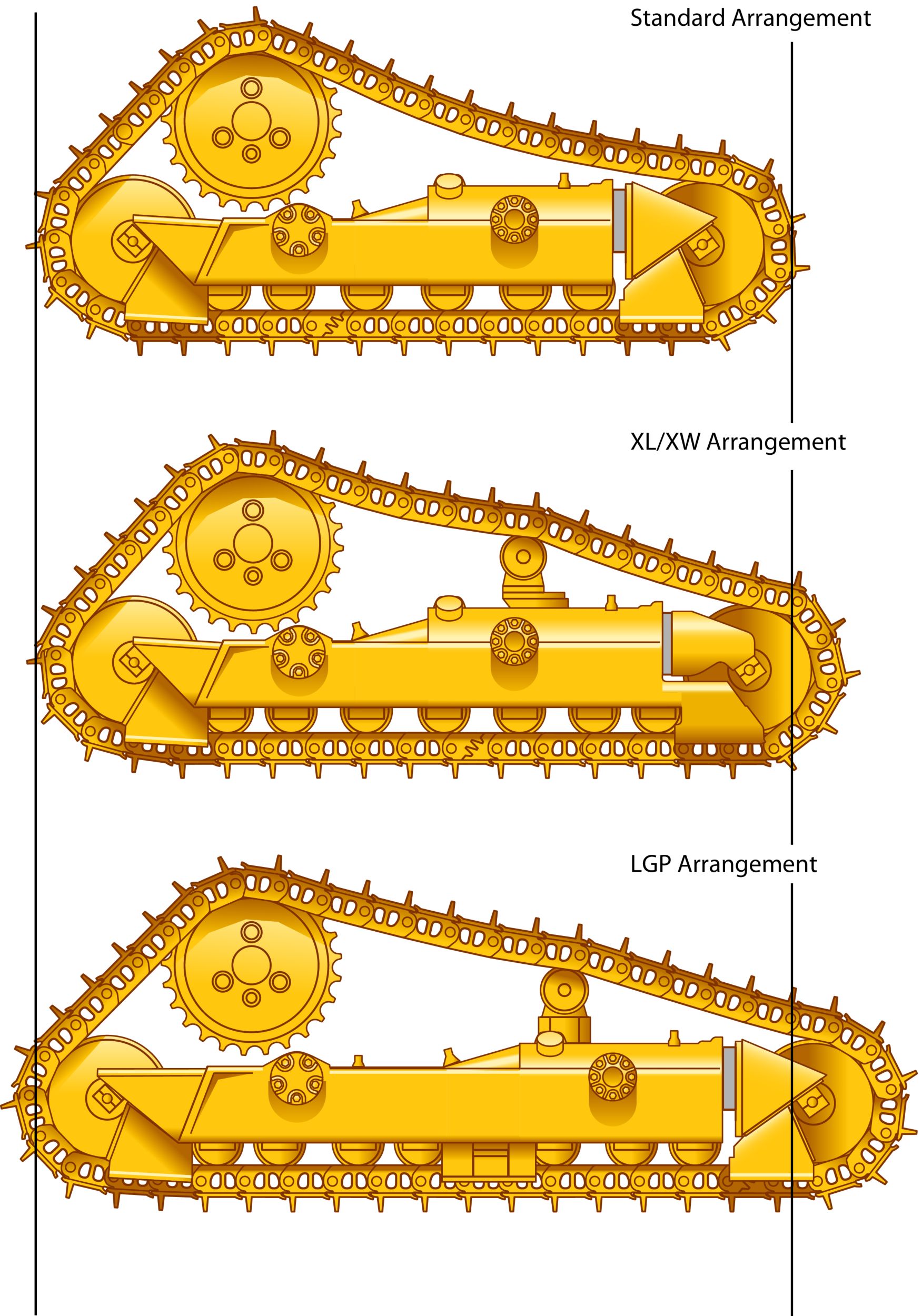 Standard Arrangement

XL/XW Arrangement

LGP Arrangement